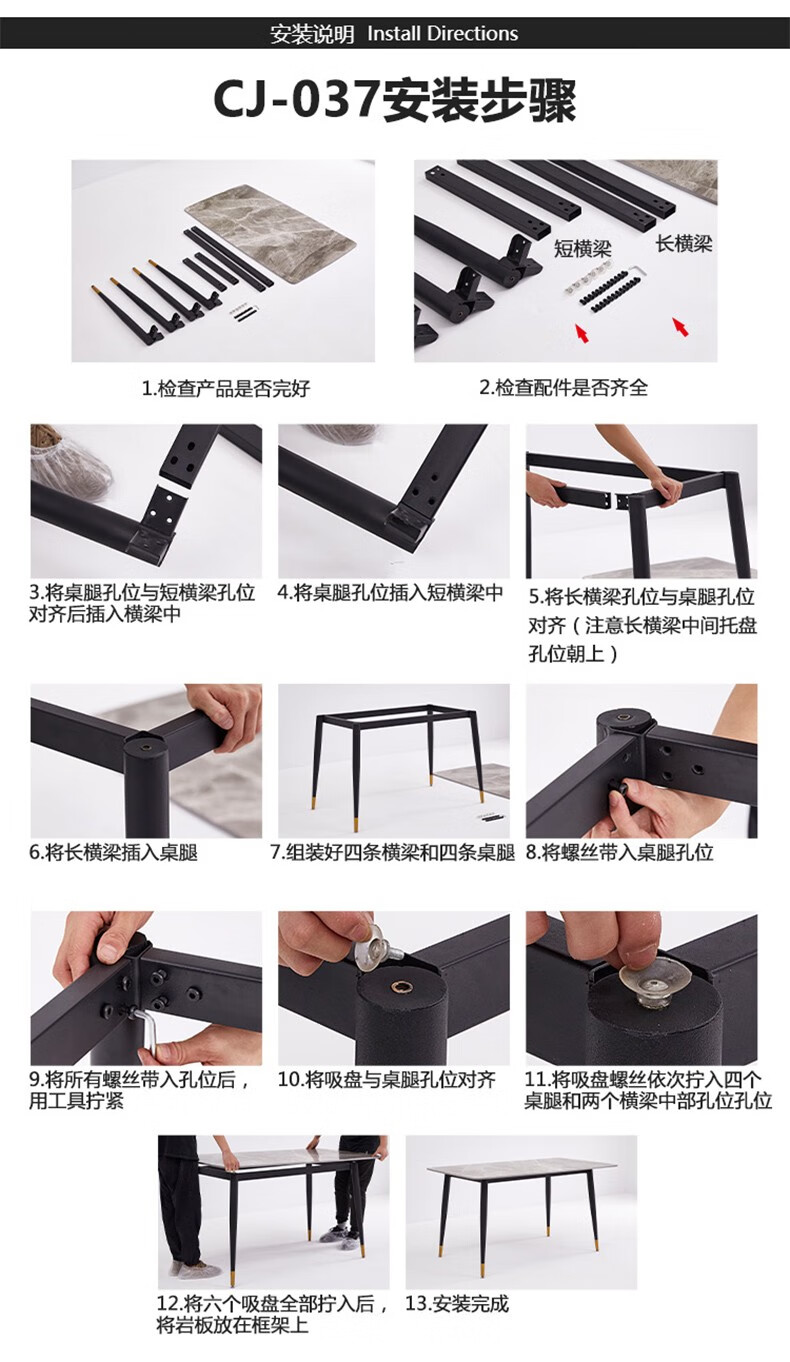 安装说明 Install Directions

CJ-037安装步骤

短横梁
长横梁

1.检查产品是否完好

2.检查配件是否齐全

3.将桌腿孔位与短横梁孔位对齐后插入横梁中

4.将桌腿孔位插入短横梁中

5.将长横梁孔位与桌腿孔位对齐（注意长横梁中间托盘孔位朝上）

6.将长横梁插入桌腿

7.组装好四条横梁和四条桌腿

8.将螺丝带入桌腿孔位

9.将所有螺丝带入孔位后，用工具拧紧

10.将吸盘与桌腿孔位对齐

11.将吸盘螺丝依次拧入四个桌腿和两个横梁中部孔位孔位

12.将六个吸盘全部拧入后，将岩板放在框架上

13.安装完成