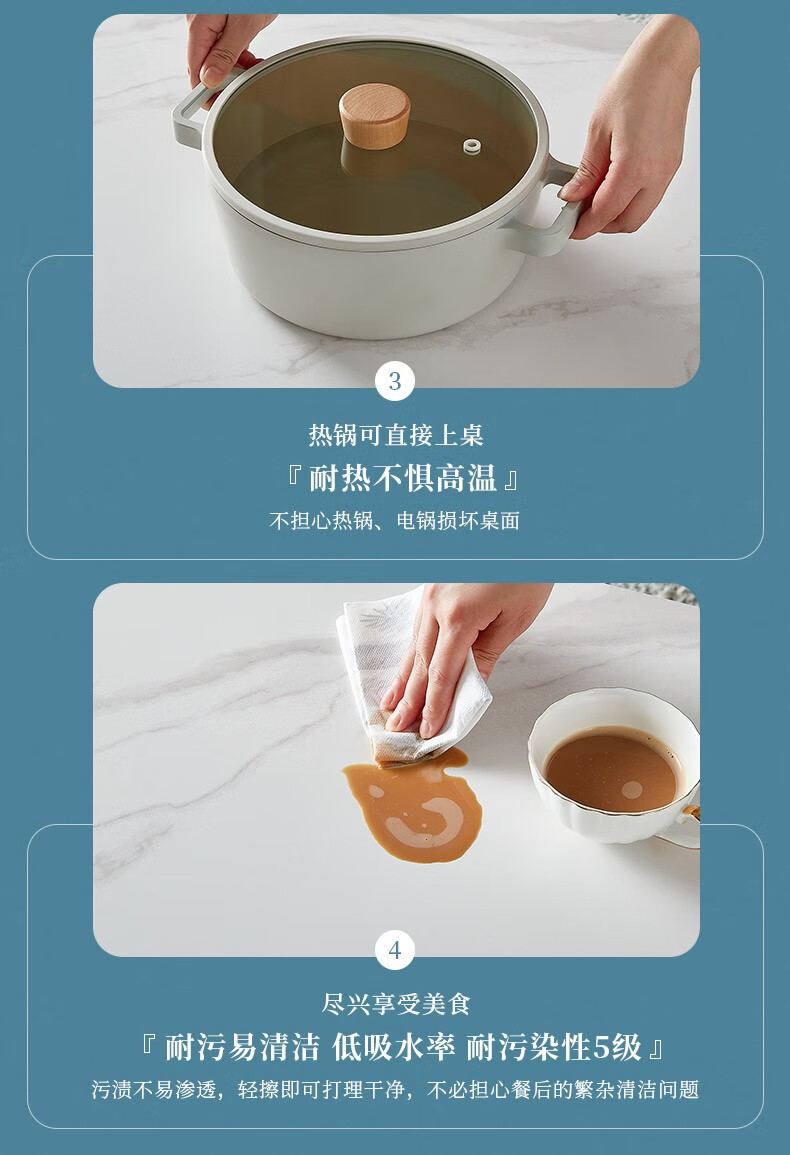 3

热锅可直接上桌

『耐热不惧高温』

不担心热锅、电锅损坏桌面

4

尽兴享受美食

『耐污易清洁 低吸水率 耐污染性5级』

污渍不易渗透，轻擦即可打理干净，不必担心餐后的繁杂清洁问题