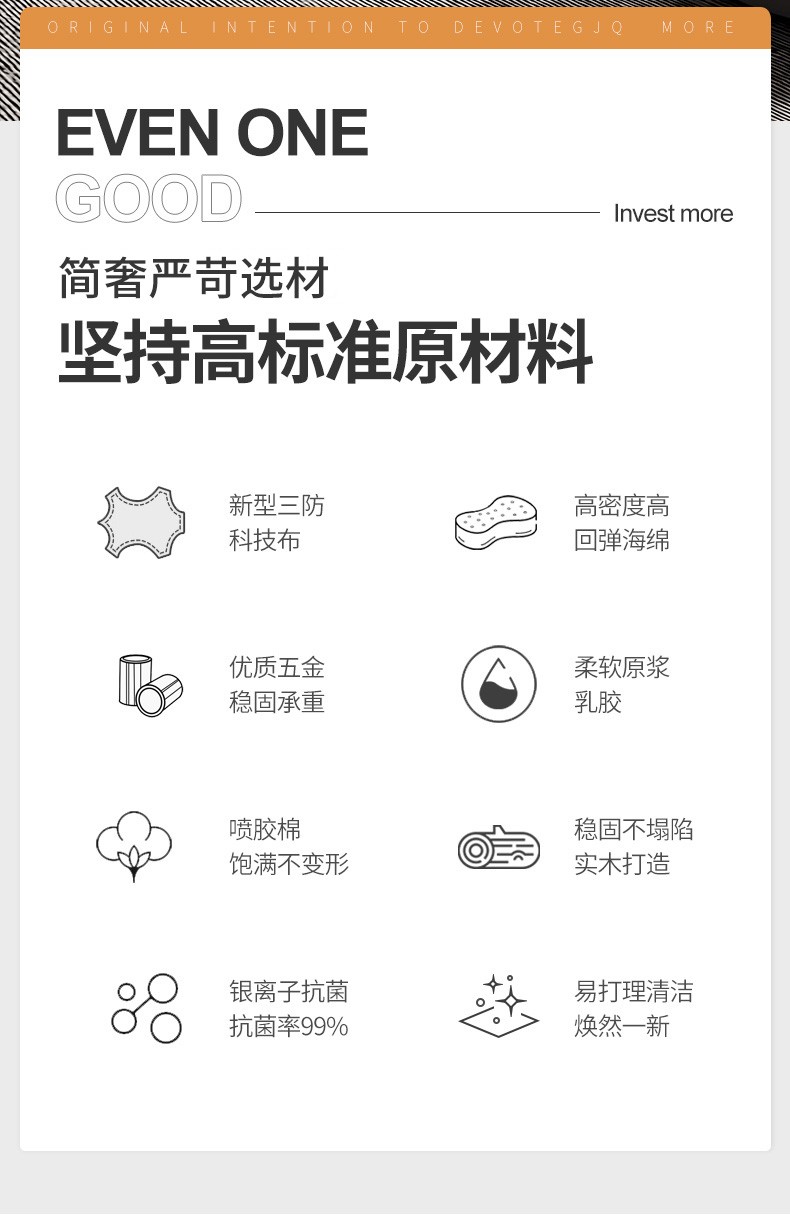 ORIGINAL INTENTION TO DEVOTEGJQ MORE

EVEN ONE
GOOD

Invest more

简奢严苛选材
坚持高标准原材料

新型三防
科技布

高密度高
回弹海绵

优质五金
稳固承重

柔软原浆
乳胶

喷胶棉
饱满不变形

稳固不塌陷
实木打造

银离子抗菌
抗菌率99%

易打理清洁
焕然一新