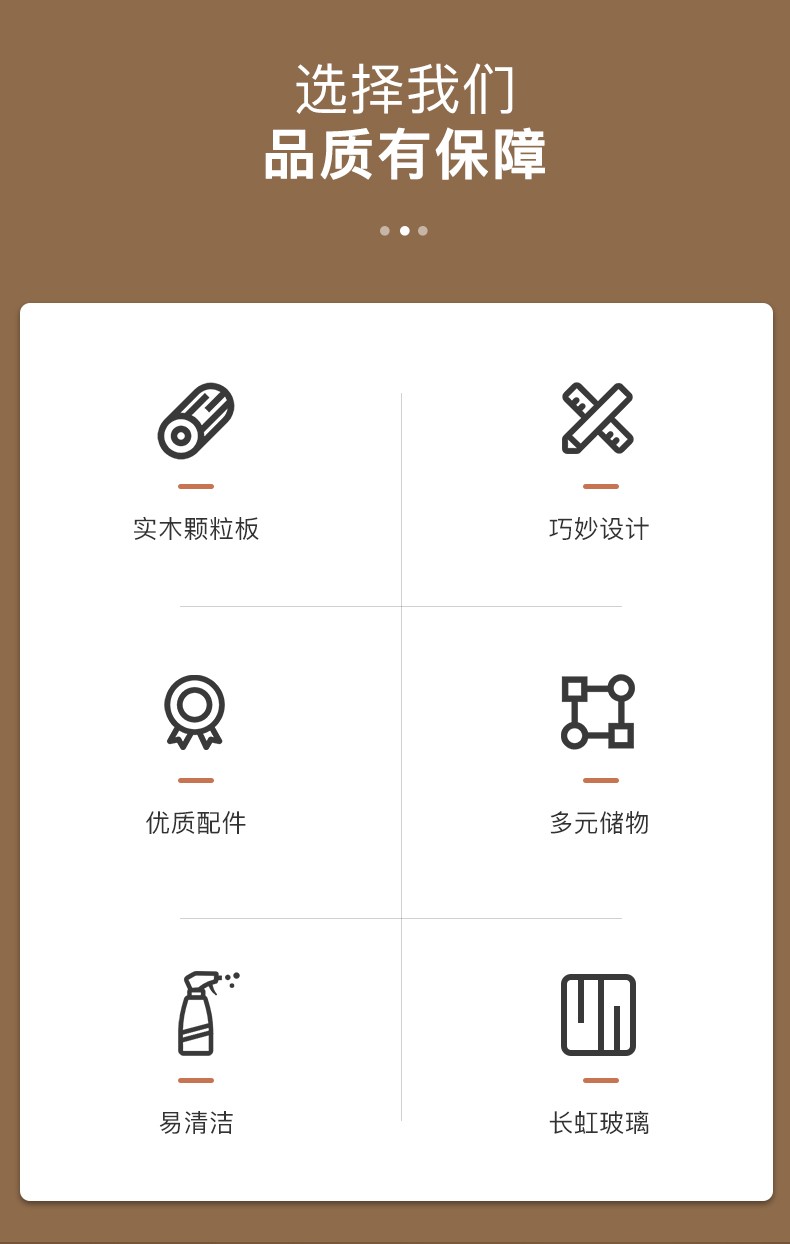 选择我们
品质有保障

实木颗粒板

巧妙设计

优质配件

多元储物

易清洁

长虹玻璃