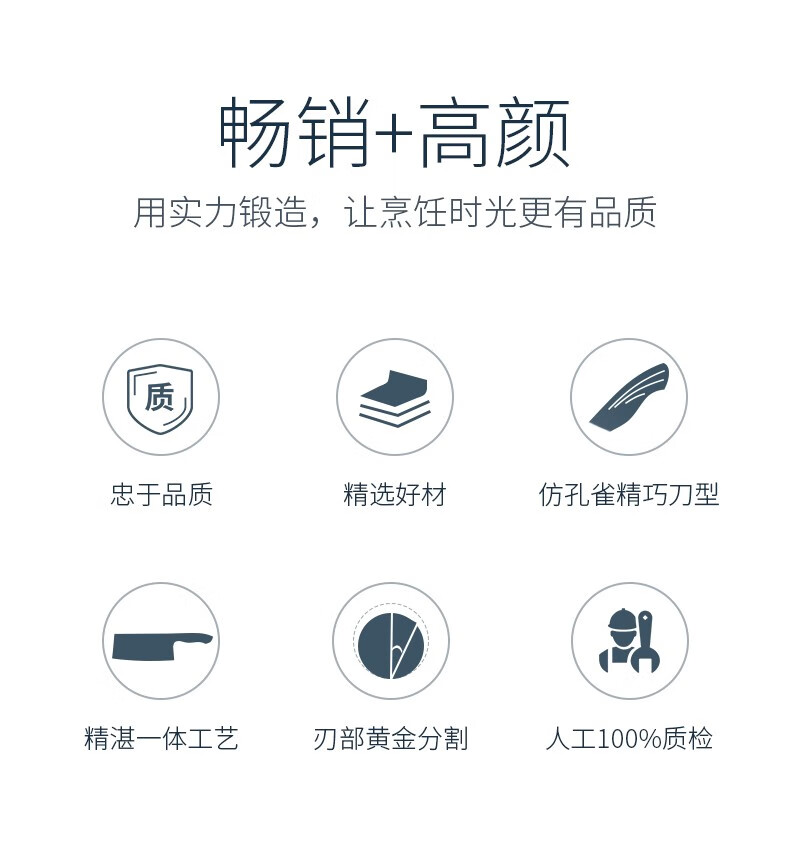 畅销+高颜

用实力锻造，让烹饪时光更有品质

质

忠于品质

精选好材

仿孔雀精巧刀型

精湛一体工艺

刃部黄金分割

人工100%质检