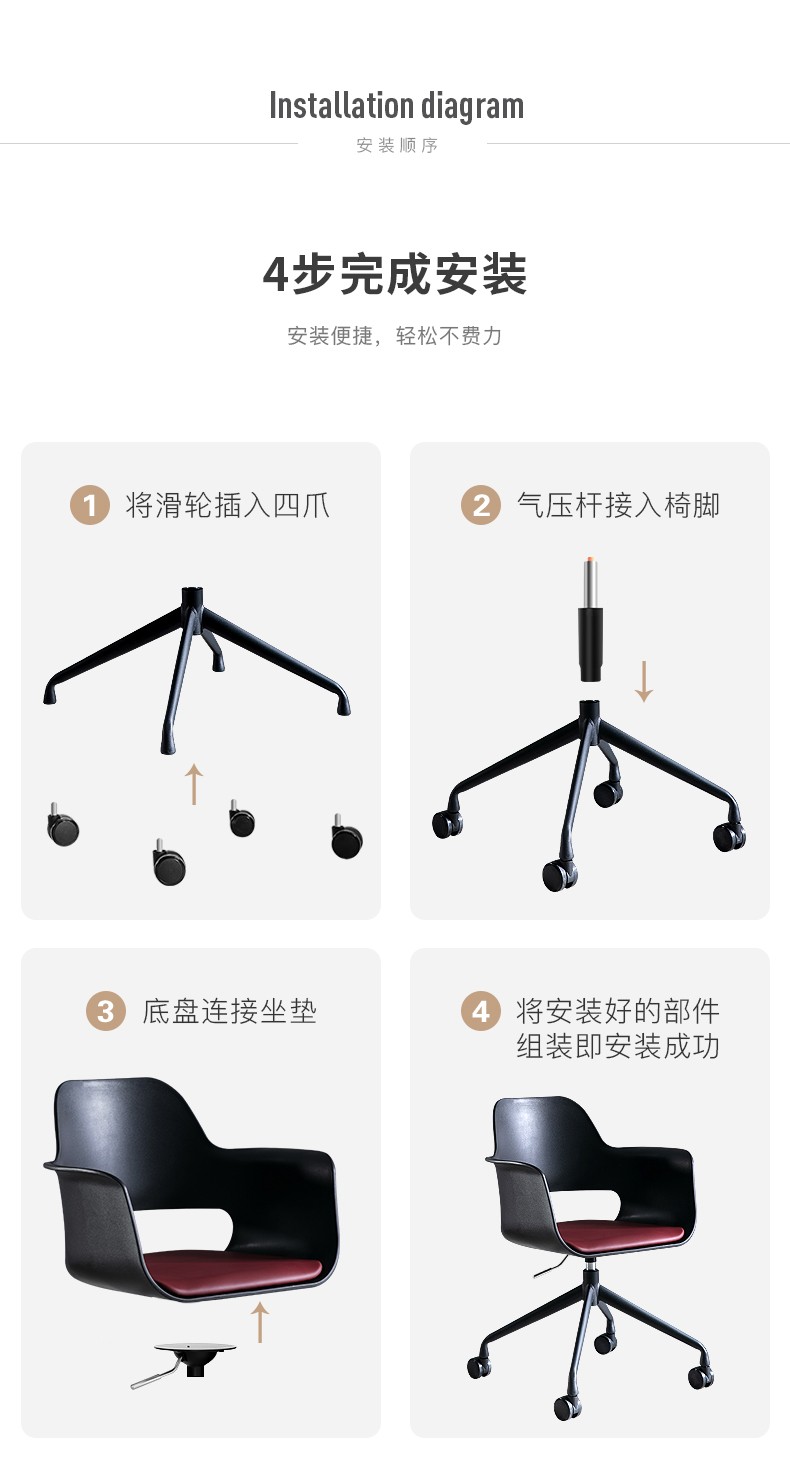 Installation diagram

安装顺序

4步完成安装

安装便捷，轻松不费力

1 将滑轮插入四爪

2 气压杆接入椅脚

3 底盘连接坐垫

4 将安装好的部件组装即安装成功