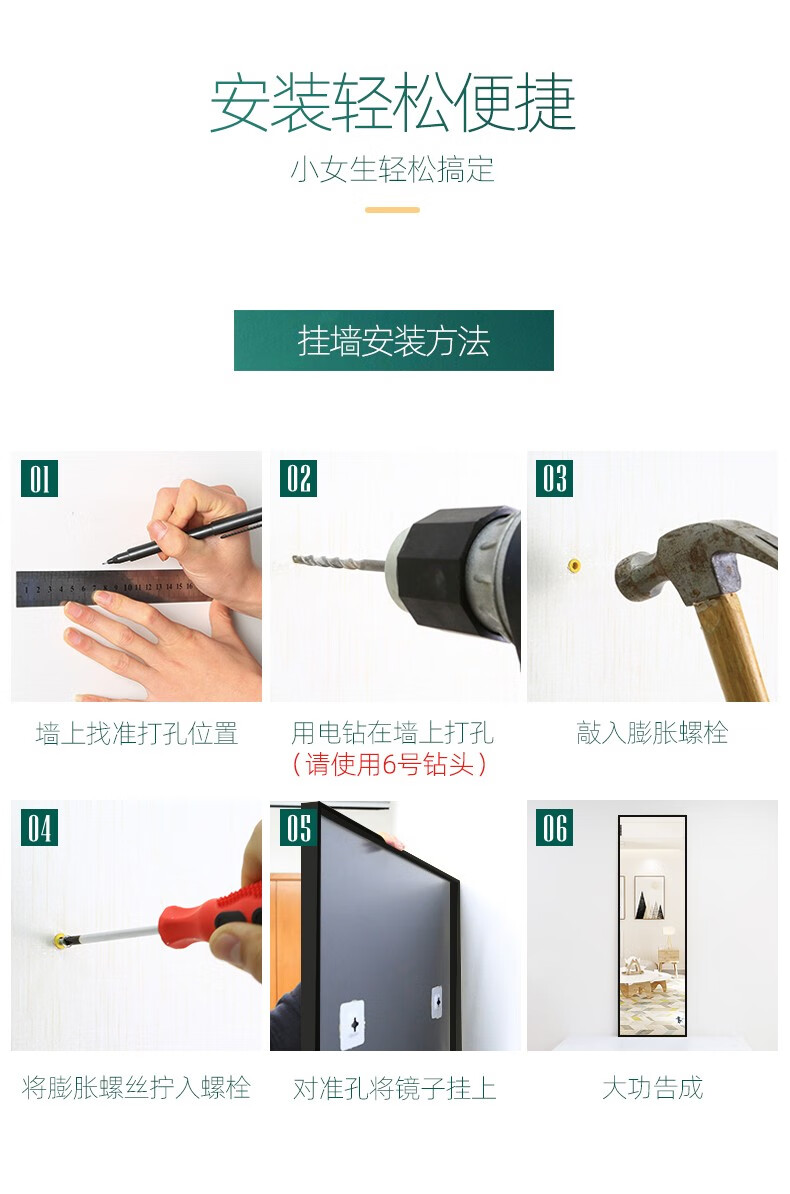 安装轻松便捷

小女生轻松搞定

挂墙安装方法

01

1 2 3 4 5 6 7 8 9 10 11 12 13 14 15 16

墙上找准打孔位置

02

用电钻在墙上打孔
（请使用6号钻头）

03

敲入膨胀螺栓

04

将膨胀螺丝拧入螺栓

05

对准孔将镜子挂上

06

大功告成