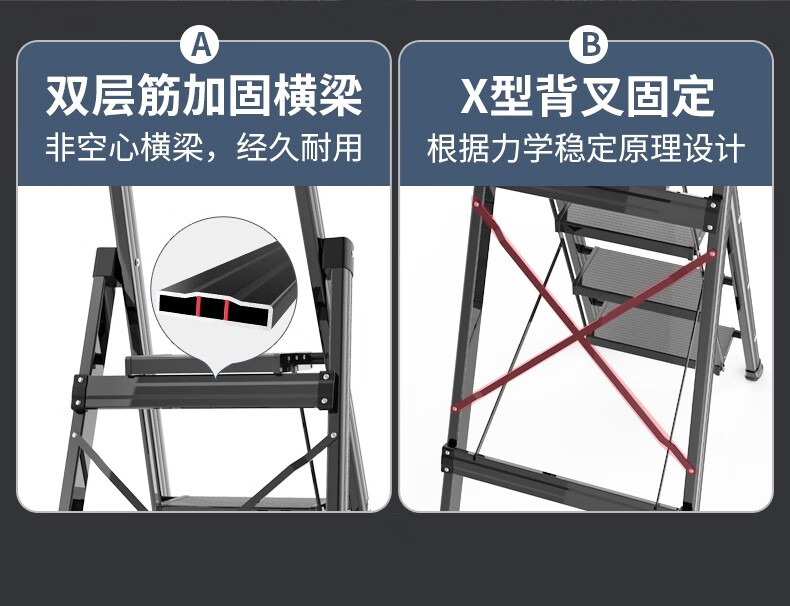 A
双层筋加固横梁
非空心横梁，经久耐用

B
X型背叉固定
根据力学稳定原理设计