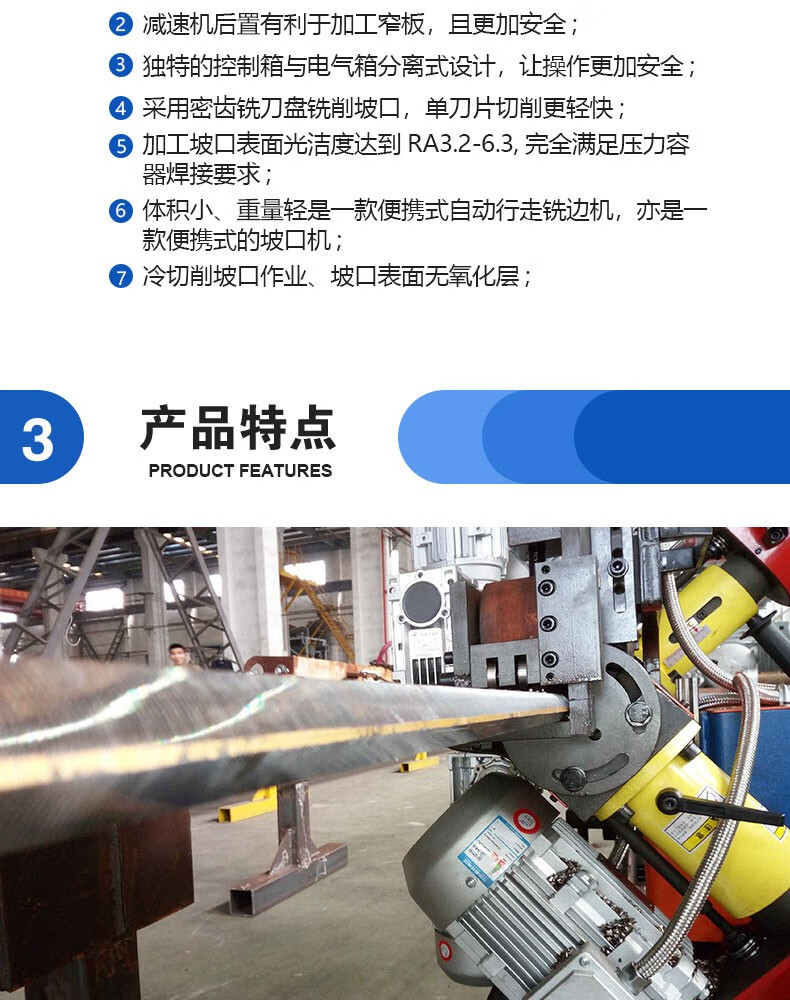 2 减速机后置有利于加工窄板，且更加安全；

3 独特的控制箱与电气箱分离式设计，让操作更加安全；

4 采用密齿铣刀盘铣削坡口，单刀片切削更轻快；

5 加工坡口表面光洁度达到 RA3.2-6.3, 完全满足压力容器焊接要求；

6 体积小、重量轻是一款便携式自动行走铣边机，亦是一款便携式的坡口机；

7 冷切削坡口作业、坡口表面无氧化层；

3 产品特点
PRODUCT FEATURES