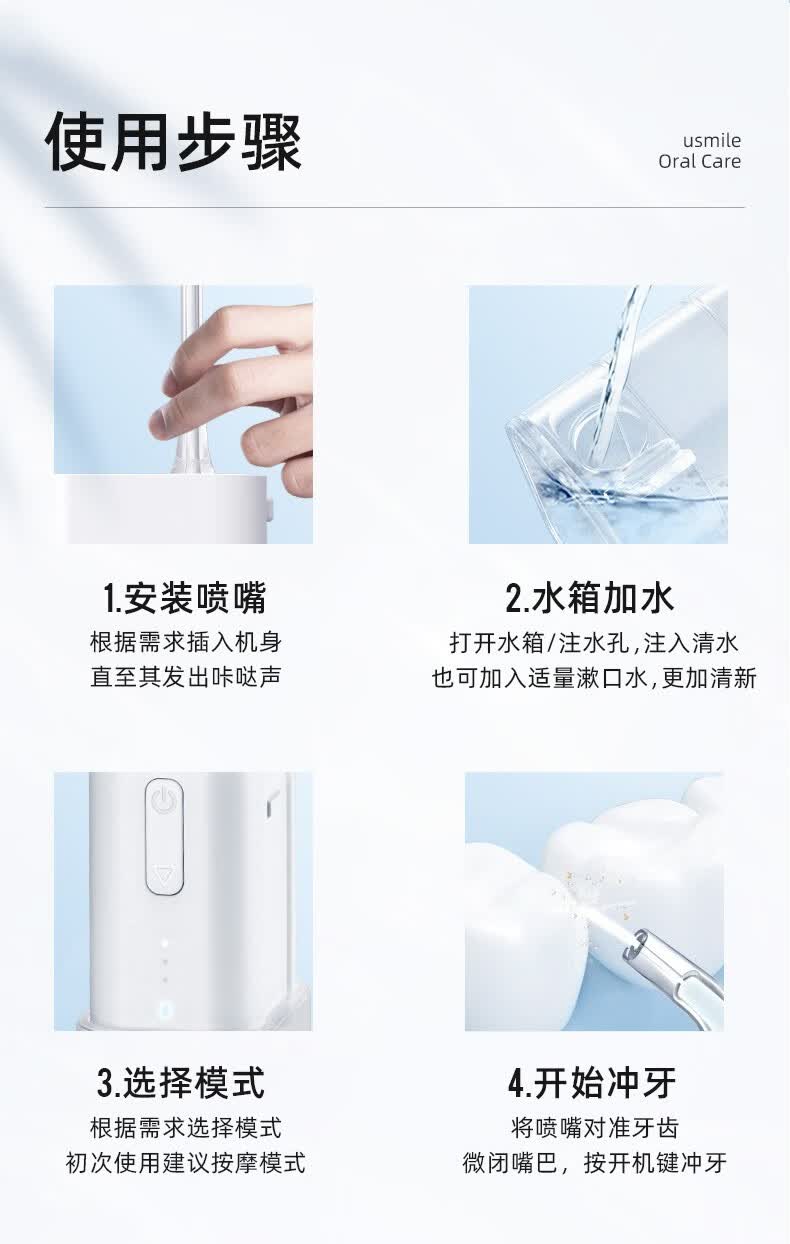 使用步骤

usmile
Oral Care

1.安装喷嘴
根据需求插入机身
直至其发出咔哒声

2.水箱加水
打开水箱/注水孔,注入清水
也可加入适量漱口水,更加清新

3.选择模式
根据需求选择模式
初次使用建议按摩模式

4.开始冲牙
将喷嘴对准牙齿
微闭嘴巴，按开机键冲牙