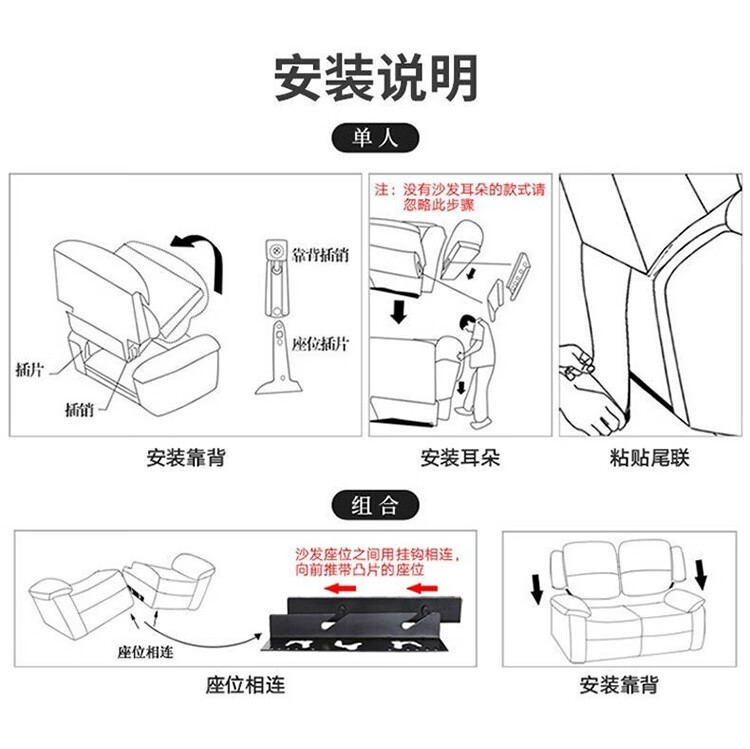 安装说明

单人

靠背插销

座位插片

插片

插销

安装靠背

注：没有沙发耳朵的款式请忽略此步骤

安装耳朵

粘贴尾联

组合

沙发座位之间用挂钩相连，向前推带凸片的座位

座位相连

座位相连

安装靠背