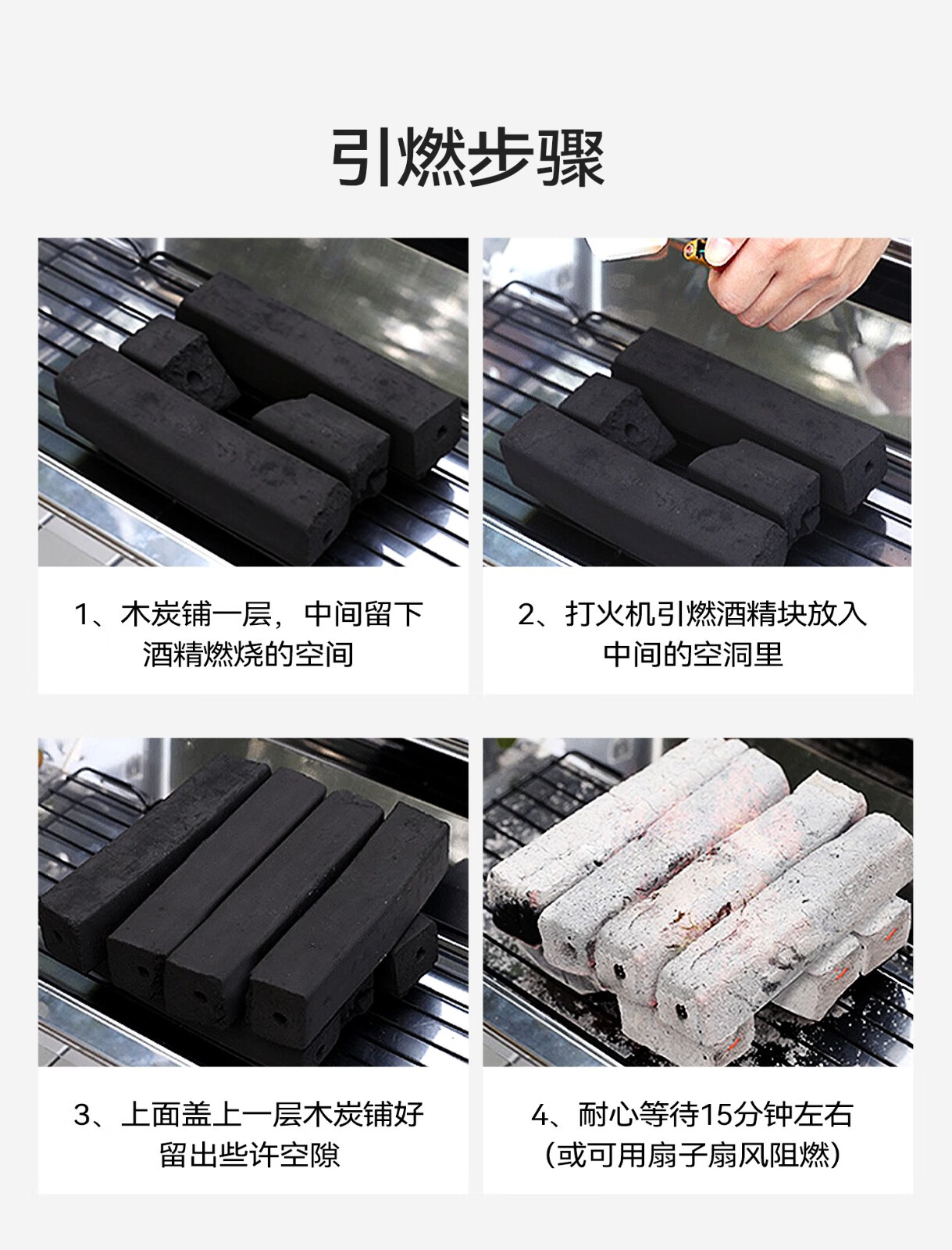 引燃步骤

1、木炭铺一层，中间留下酒精燃烧的空间

2、打火机引燃酒精块放入中间的空洞里

3、上面盖上一层木炭铺好留出些许空隙

4、耐心等待15分钟左右（或可用扇子扇风阻燃）