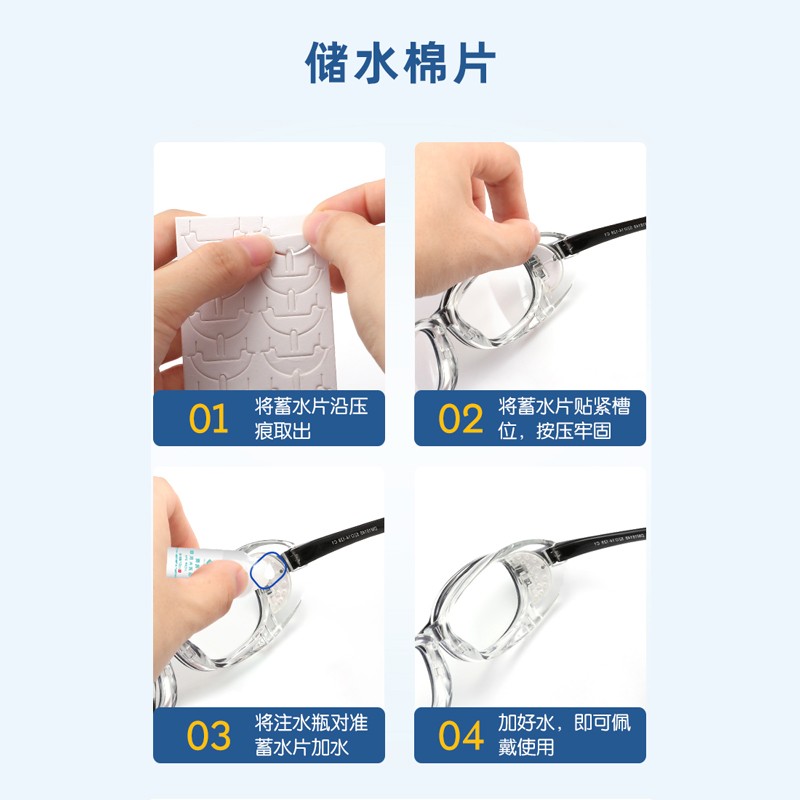 储水棉片

01 将蓄水片沿压痕取出

02 将蓄水片贴紧槽位，按压牢固

03 将注水瓶对准蓄水片加水

04 加好水，即可佩戴使用