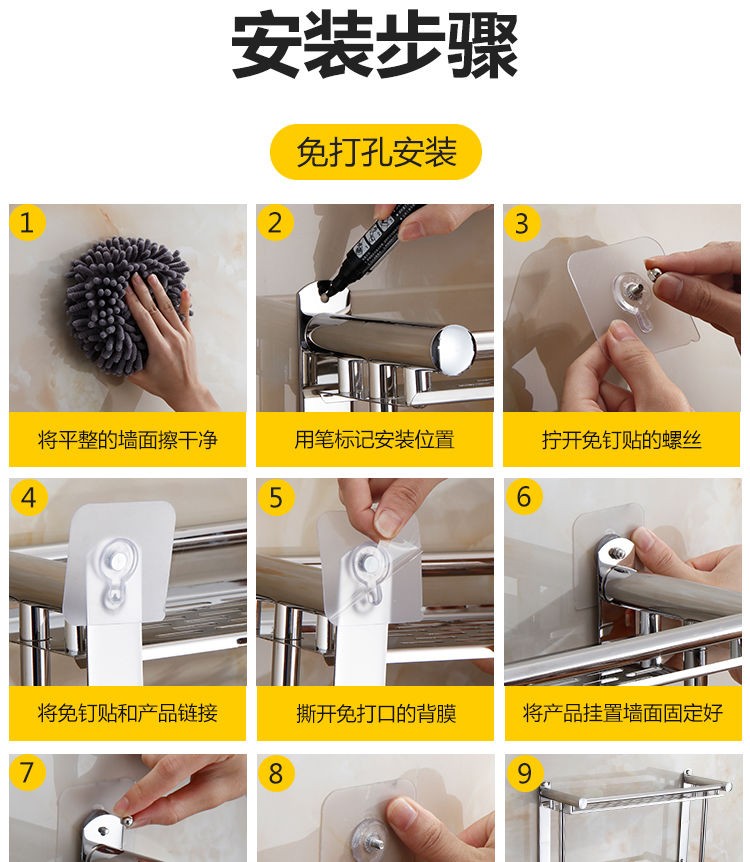 安装步骤

免打孔安装

1
将平整的墙面擦干净

2
用笔标记安装位置

3
拧开免钉贴的螺丝

4
将免钉贴和产品链接

5
撕开免打口的背膜

6
将产品挂置墙面固定好

7

8

9