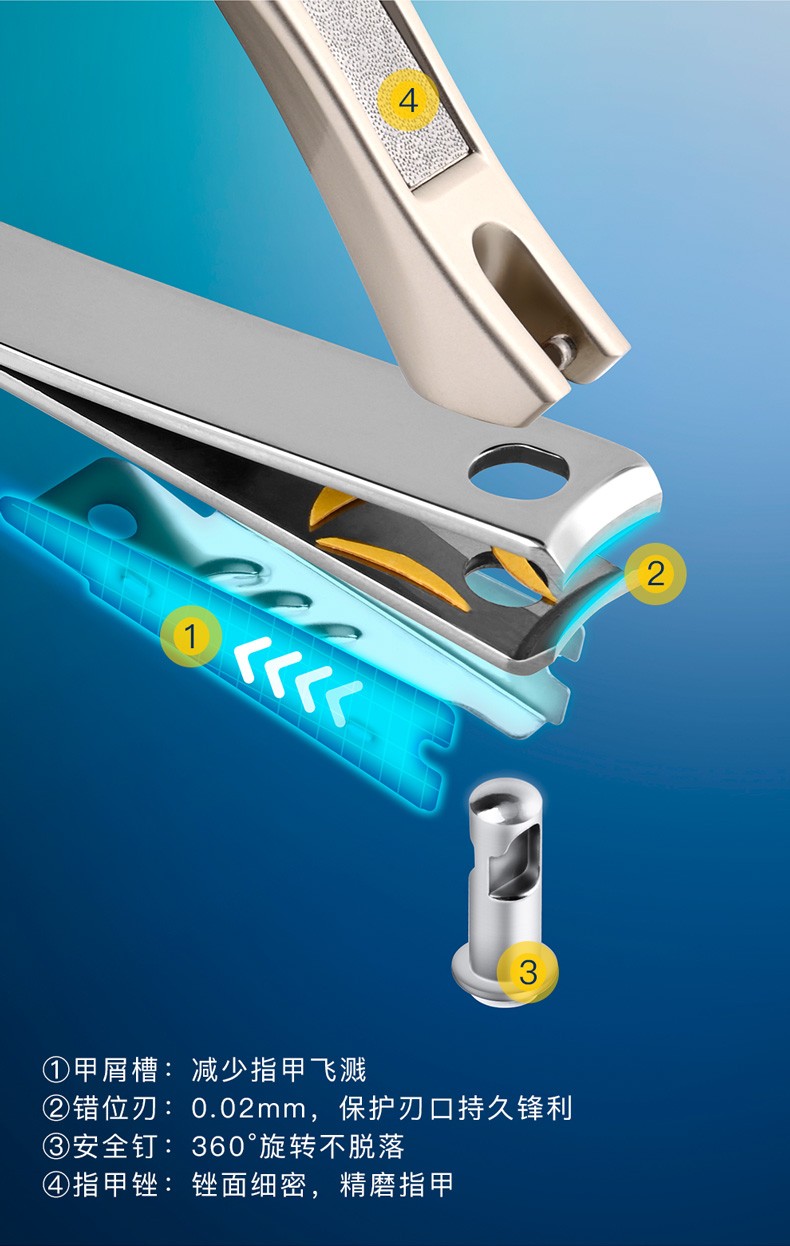 4

2

1

3

①甲屑槽：减少指甲飞溅
②错位刃：0.02mm，保护刃口持久锋利
③安全钉：360°旋转不脱落
④指甲锉：锉面细密，精磨指甲