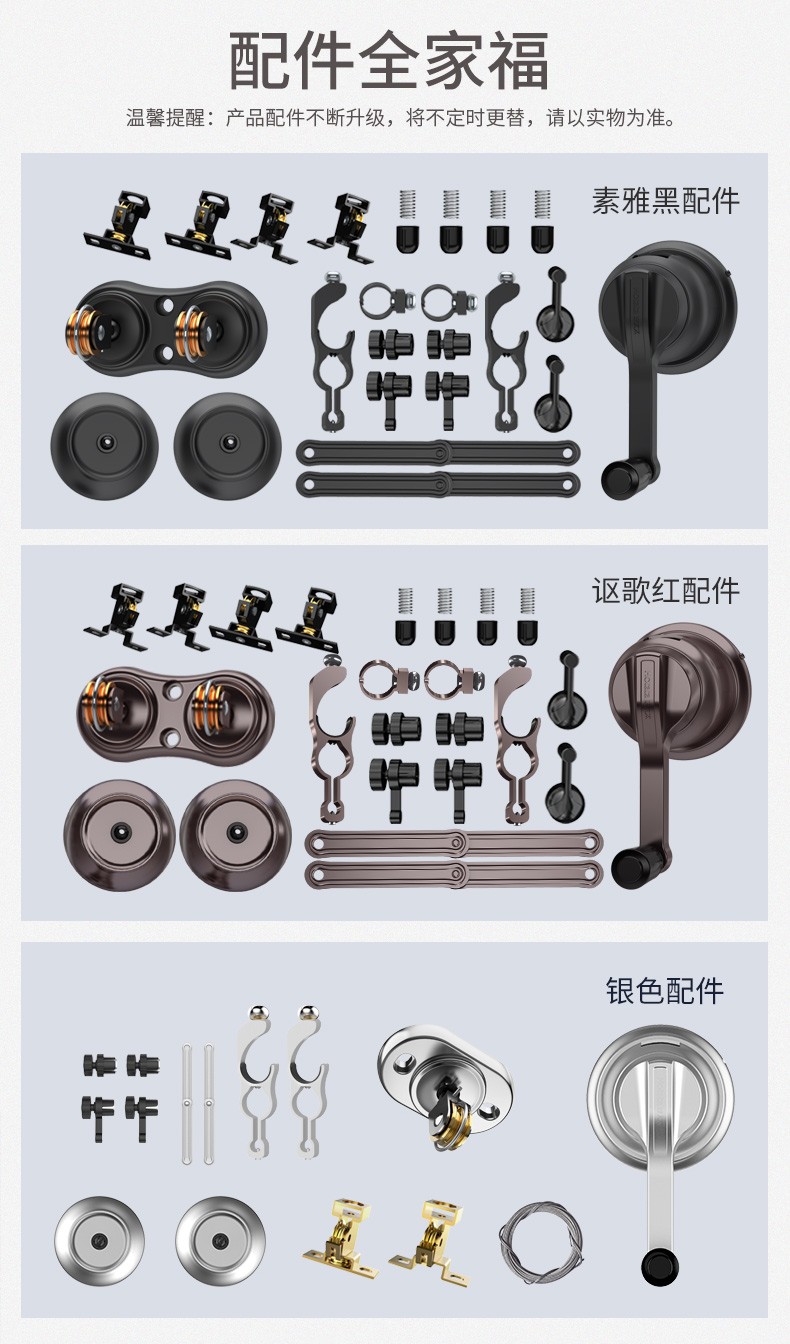 配件全家福

温馨提醒：产品配件不断升级，将不定时更替，请以实物为准。

素雅黑配件

讴歌红配件

银色配件