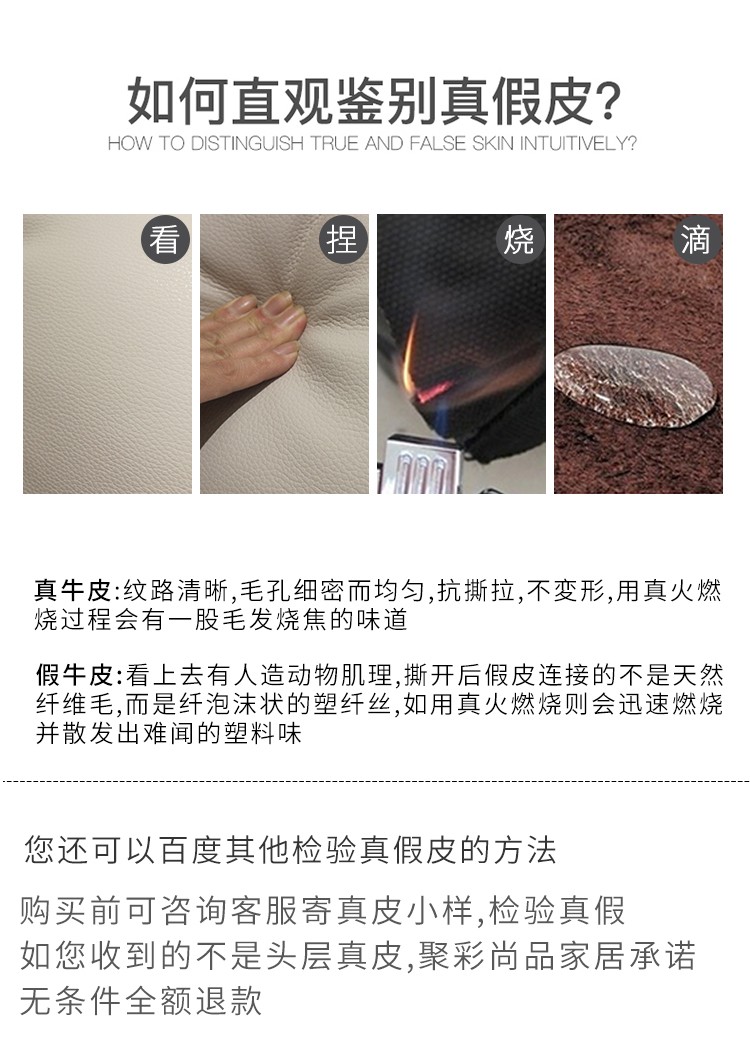 如何直观鉴别真假皮?
HOW TO DISTINGUISH TRUE AND FALSE SKIN INTUITIVELY?

看

捏

烧

滴

真牛皮:纹路清晰,毛孔细密而均匀,抗撕拉,不变形,用真火燃烧过程会有一股毛发烧焦的味道

假牛皮:看上去有人造动物肌理,撕开后假皮连接的不是天然纤维毛,而是纤泡沫状的塑纤丝,如用真火燃烧则会迅速燃烧并散发出难闻的塑料味

您还可以百度其他检验真假皮的方法

购买前可咨询客服寄真皮小样,检验真假
如您收到的不是头层真皮,聚彩尚品家居承诺无条件全额退款