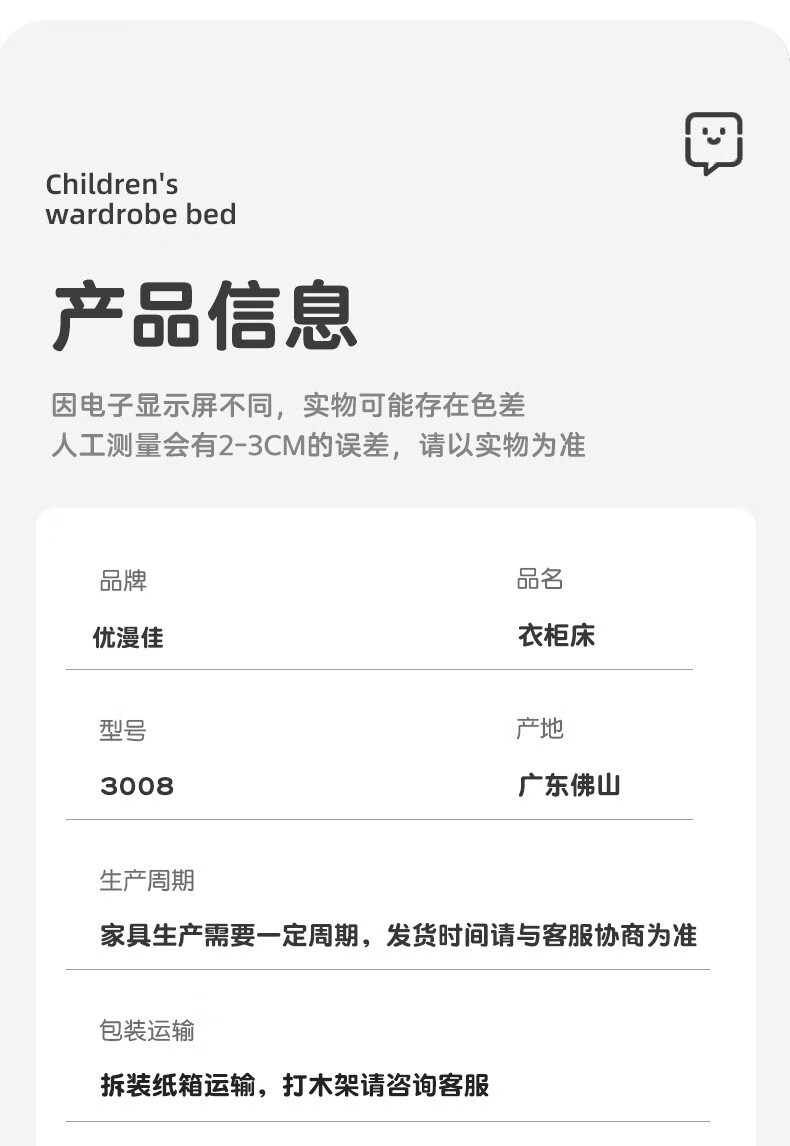 Children's
wardrobe bed

产品信息

因电子显示屏不同，实物可能存在色差
人工测量会有2-3CM的误差，请以实物为准

品牌
优漫佳

品名
衣柜床

型号
3008

产地
广东佛山

生产周期
家具生产需要一定周期，发货时间请与客服协商为准

包装运输
拆装纸箱运输，打木架请咨询客服