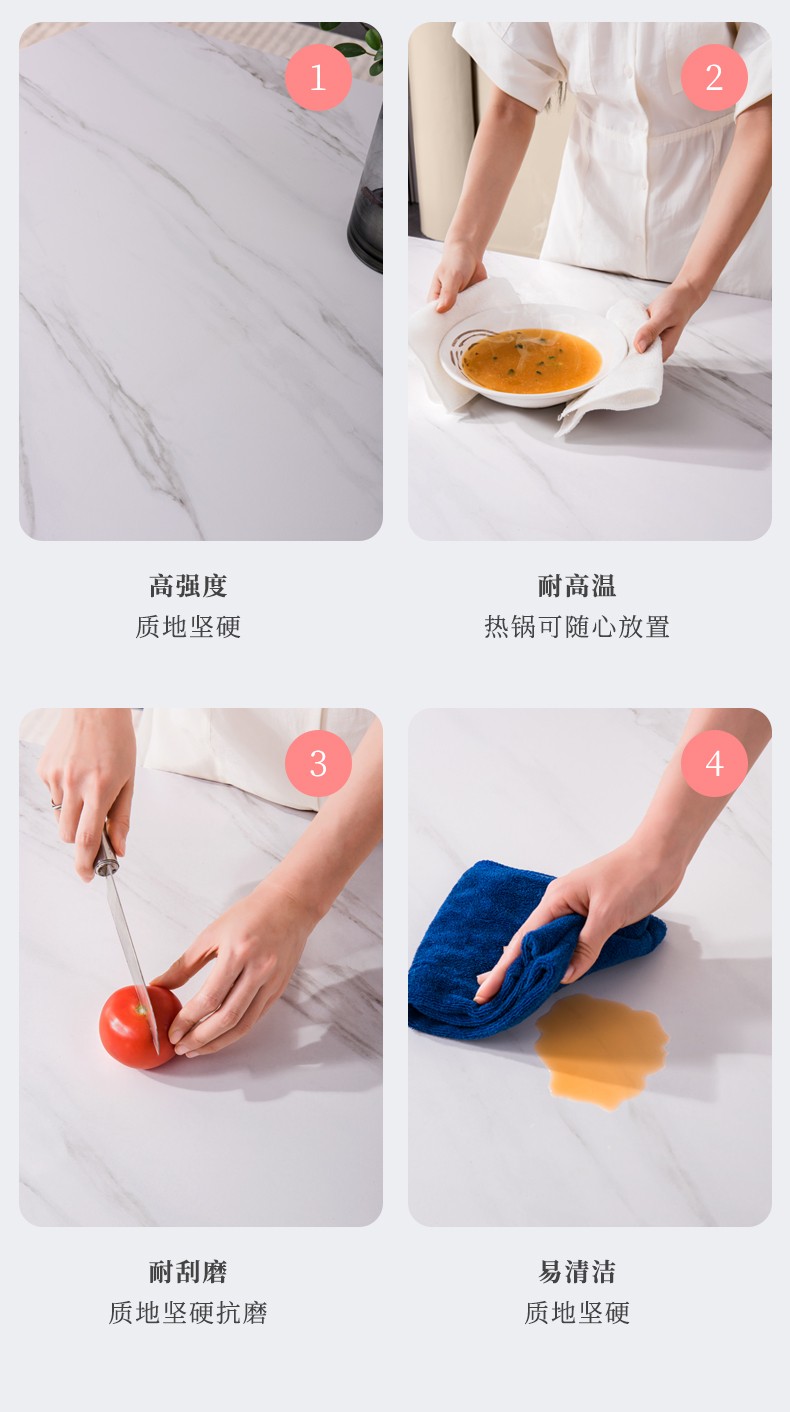 1

高强度
质地坚硬

2

耐高温
热锅可随心放置

3

耐刮磨
质地坚硬抗磨

4

易清洁
质地坚硬