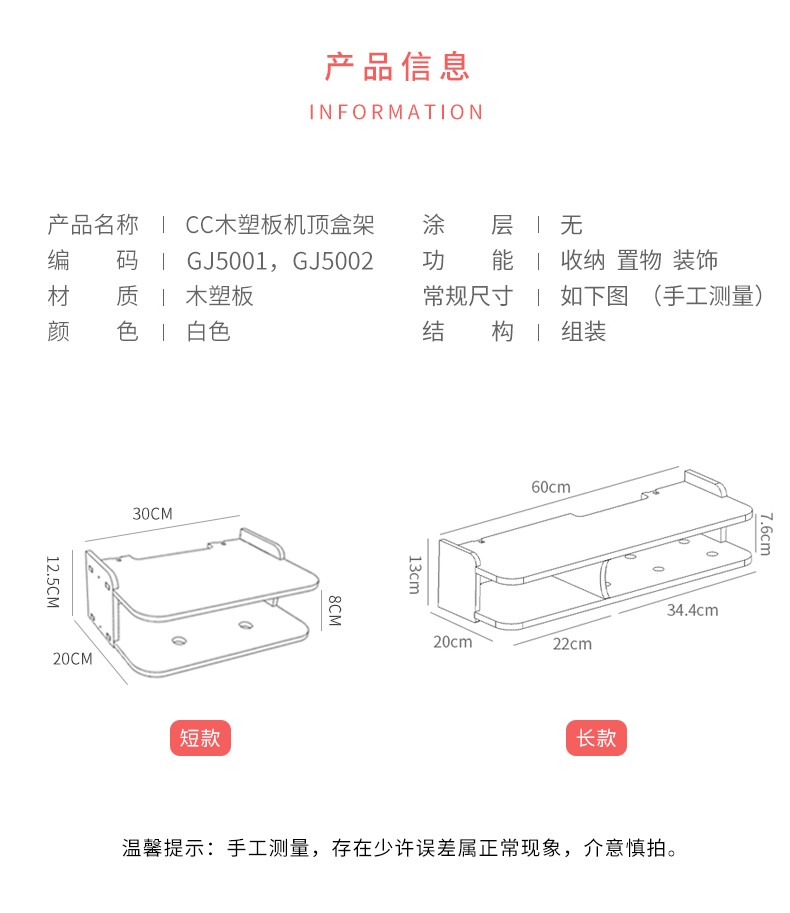 产品信息

INFORMATION

产品名称 | CC木塑板机顶盒架
编 码 | GJ5001，GJ5002
材 质 | 木塑板
颜 色 | 白色

涂 层 | 无
功 能 | 收纳 置物 装饰
常规尺寸 | 如下图 （手工测量）
结 构 | 组装

30CM
12.5CM
8CM
20CM

短款

60cm
7.6cm
13cm
34.4cm
20cm
22cm

长款

温馨提示：手工测量，存在少许误差属正常现象，介意慎拍。