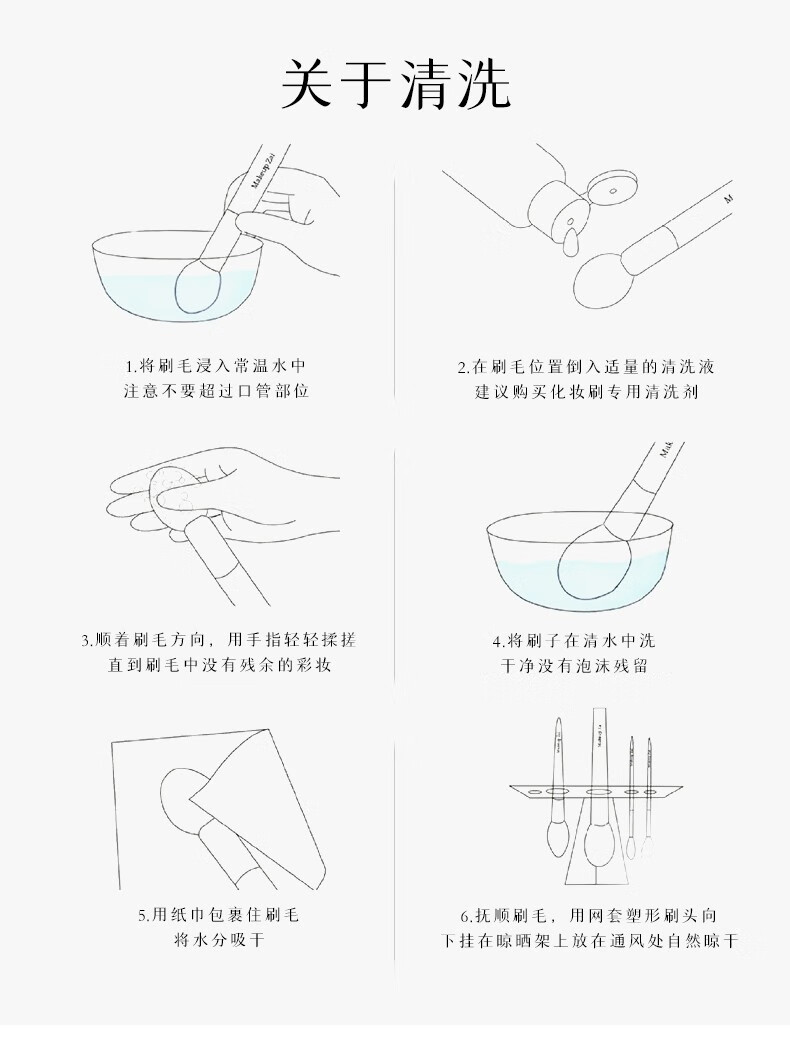 关于清洗

MakeupZai

1.将刷毛浸入常温水中
注意不要超过口管部位

M

2.在刷毛位置倒入适量的清洗液
建议购买化妆刷专用清洗剂

3.顺着刷毛方向，用手指轻轻揉搓
直到刷毛中没有残余的彩妆

Mak

4.将刷子在清水中洗
干净没有泡沫残留

5.用纸巾包裹住刷毛
将水分吸干

6.抚顺刷毛，用网套塑形刷头向
下挂在晾晒架上放在通风处自然晾干