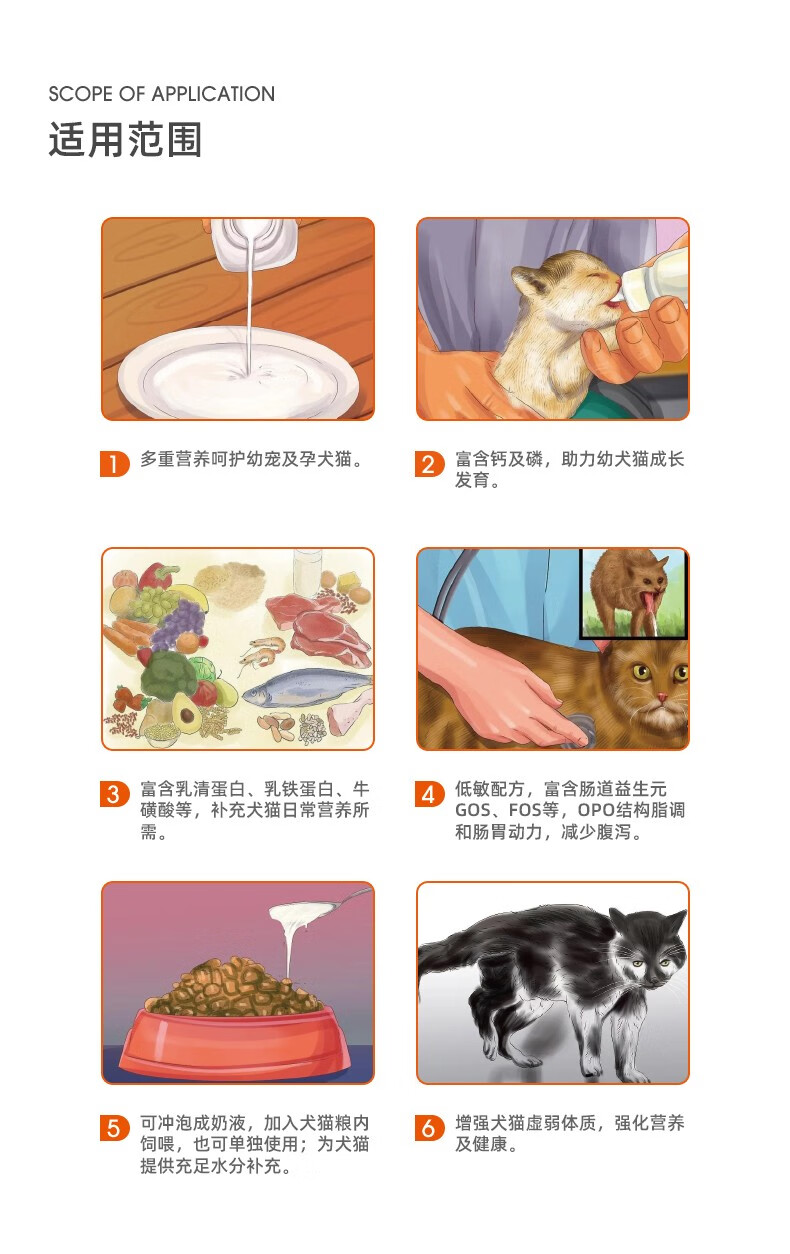 SCOPE OF APPLICATION
适用范围

1 多重营养呵护幼宠及孕犬猫。

2 富含钙及磷，助力幼犬猫成长发育。

3 富含乳清蛋白、乳铁蛋白、牛磺酸等，补充犬猫日常营养所需。

4 低敏配方，富含肠道益生元GOS、FOS等，OPO结构脂调和肠胃动力，减少腹泻。

5 可冲泡成奶液，加入犬猫粮内饲喂，也可单独使用；为犬猫提供充足水分补充。

6 增强犬猫虚弱体质，强化营养及健康。