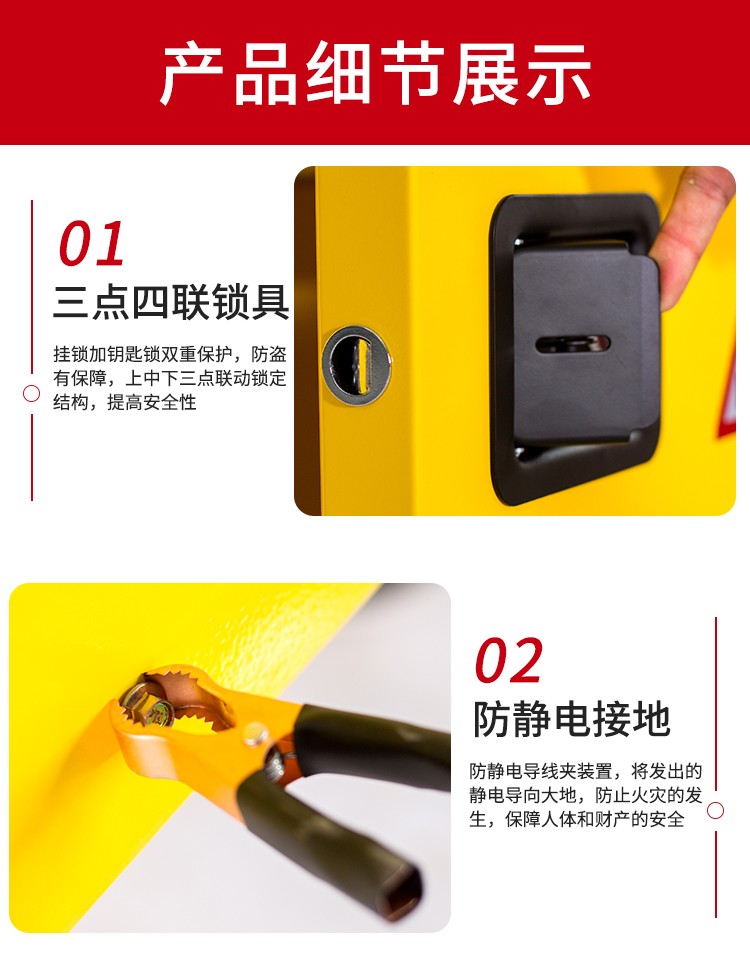 产品细节展示

01
三点四联锁具

挂锁加钥匙锁双重保护，防盗有保障，上中下三点联动锁定结构，提高安全性

02
防静电接地

防静电导线夹装置，将发出的静电导向大地，防止火灾的发生，保障人体和财产的安全