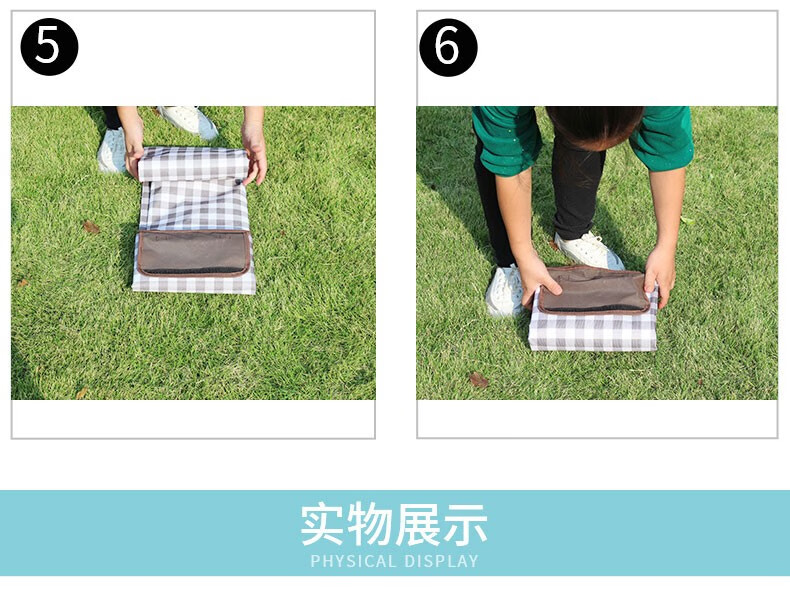 5

6

实物展示
PHYSICAL DISPLAY