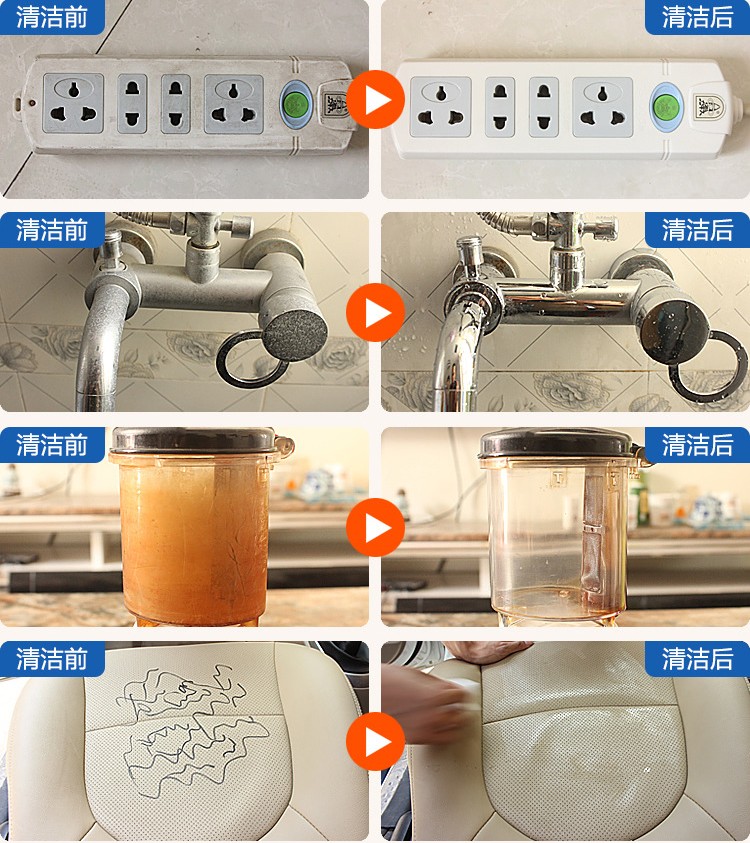 清洁前

清洁后

清洁前

清洁后

清洁前

清洁后

清洁前

清洁后