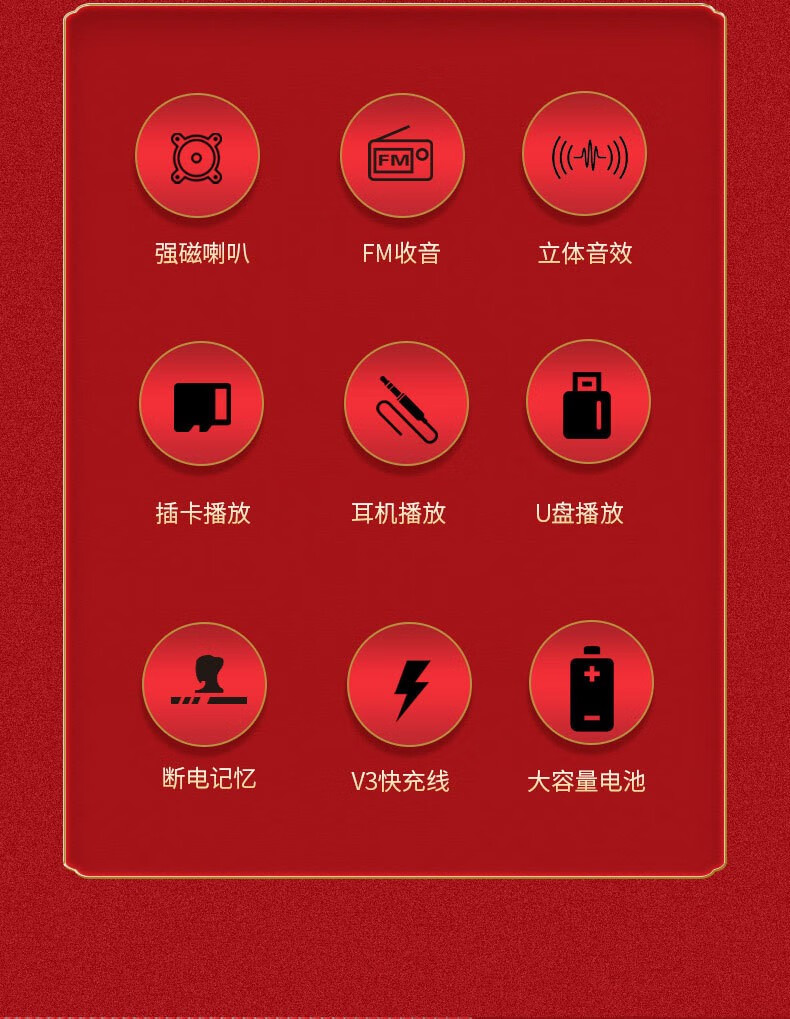 FM

强磁喇叭

FM收音

立体音效

插卡播放

耳机播放

U盘播放

断电记忆

V3快充线

大容量电池