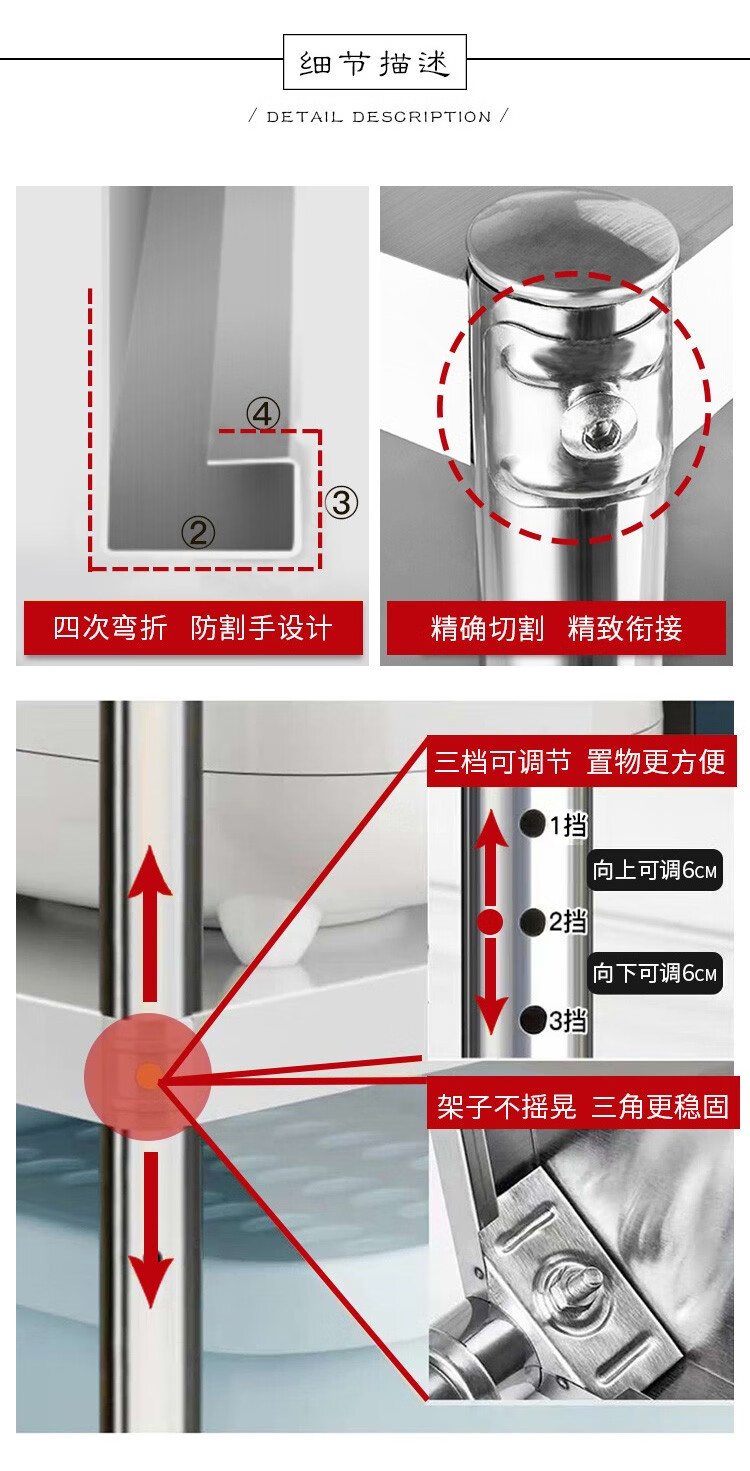 细节描述

/ DETAIL DESCRIPTION /

④
③
②

四次弯折 防割手设计

精确切割 精致衔接

三档可调节 置物更方便

1挡
向上可调6CM
2挡
向下可调6CM
3挡

架子不摇晃 三角更稳固