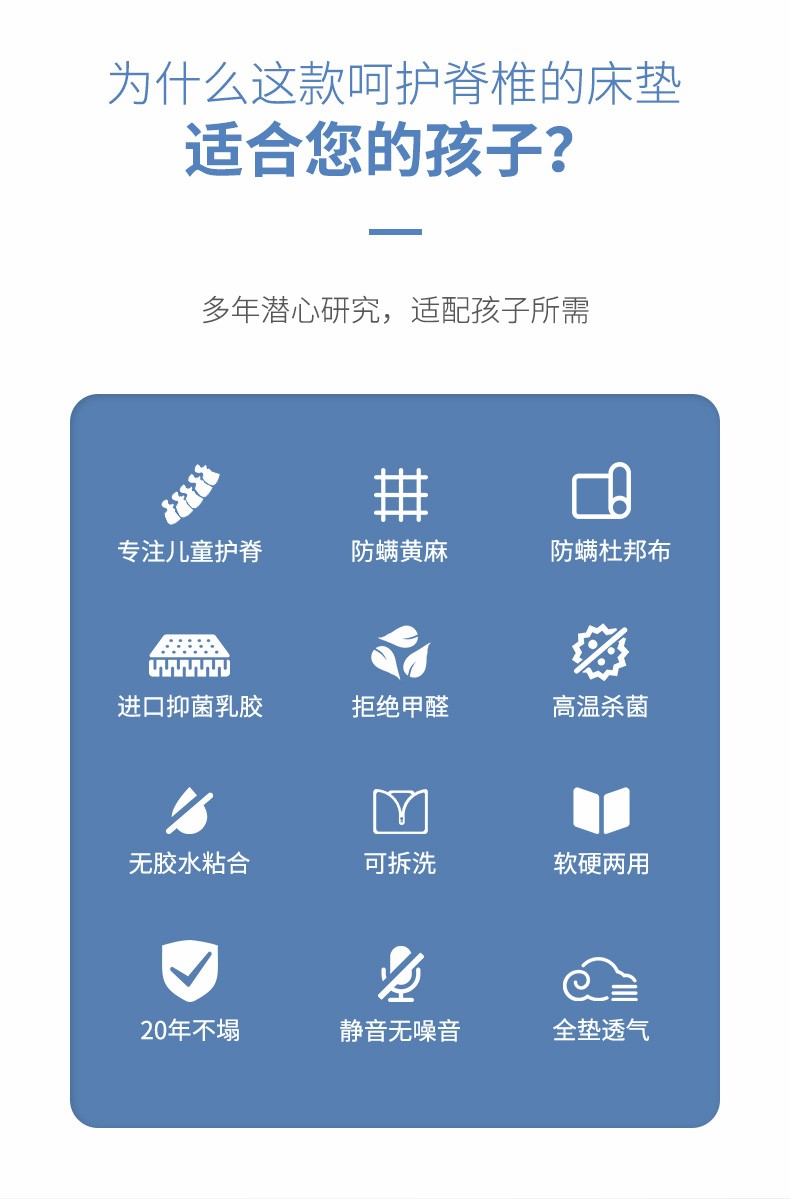 为什么这款呵护脊椎的床垫
适合您的孩子？

多年潜心研究，适配孩子所需

专注儿童护脊

防螨黄麻

防螨杜邦布

进口抑菌乳胶

拒绝甲醛

高温杀菌

无胶水粘合

可拆洗

软硬两用

20年不塌

静音无噪音

全垫透气