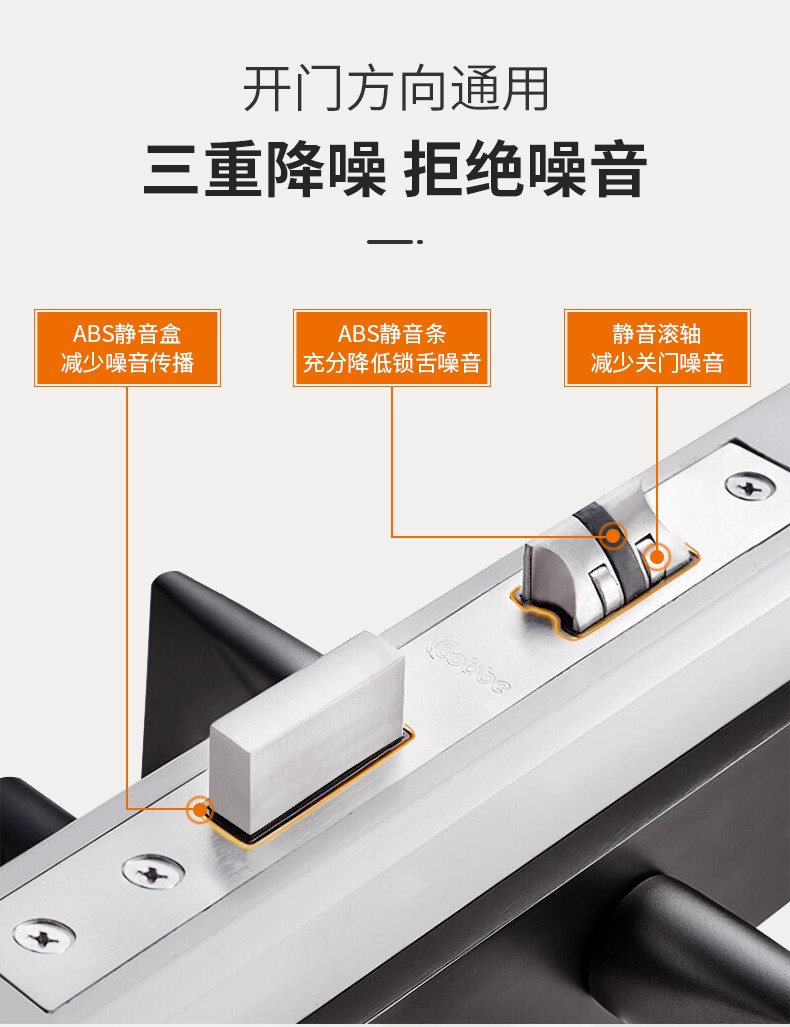 开门方向通用

三重降噪 拒绝噪音

ABS静音盒
减少噪音传播

ABS静音条
充分降低锁舌噪音

静音滚轴
减少关门噪音

Cobbe