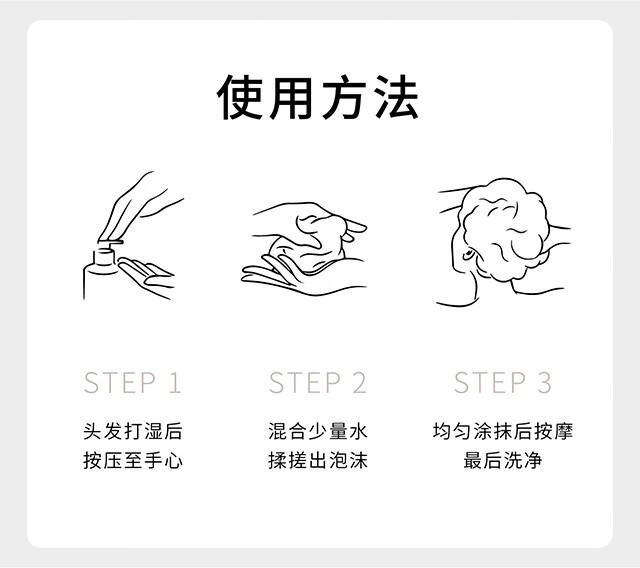 使用方法

STEP 1
头发打湿后
按压至手心

STEP 2
混合少量水
揉搓出泡沫

STEP 3
均匀涂抹后按摩
最后洗净