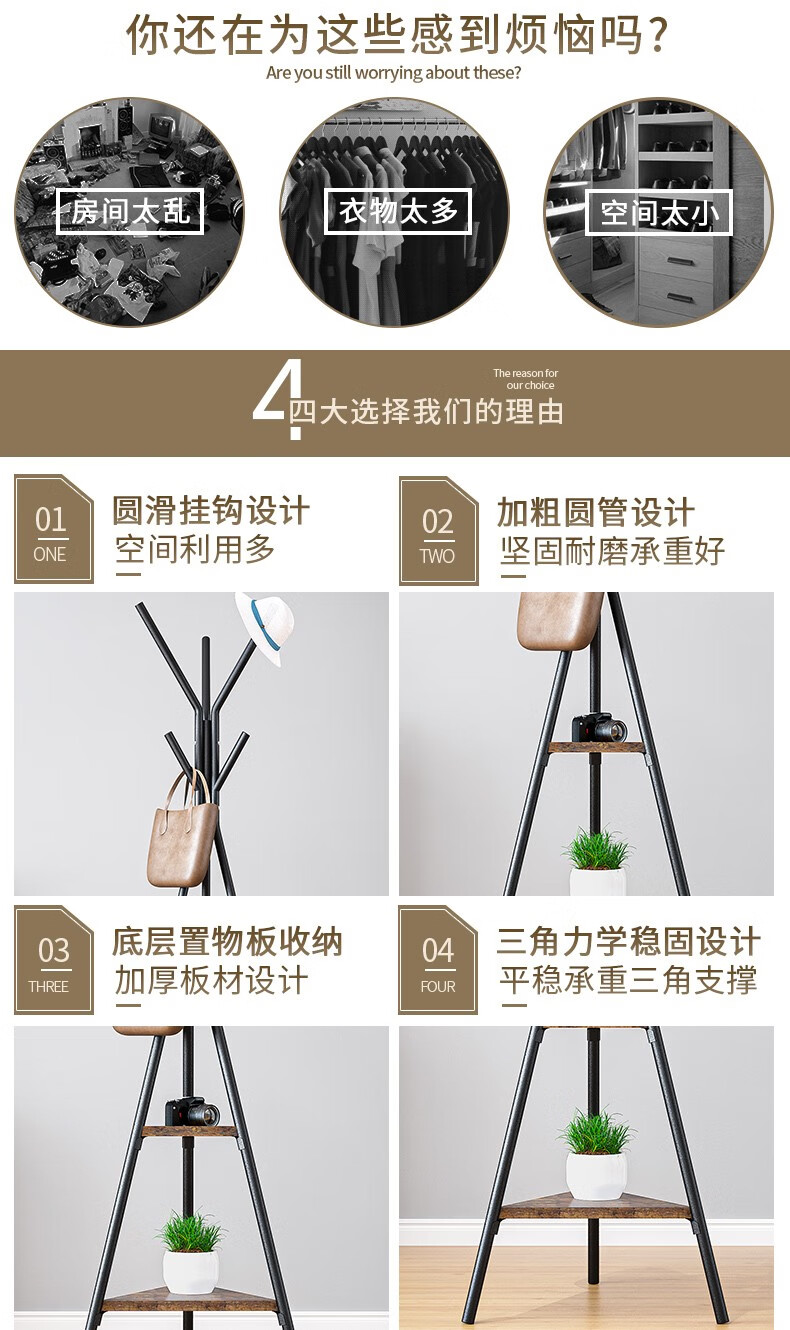 你还在为这些感到烦恼吗?
Are you still worrying about these?

房间太乱

衣物太多

空间太小

The reason for our choice

4 四大选择我们的理由

01
ONE
圆滑挂钩设计
空间利用多

02
TWO
加粗圆管设计
坚固耐磨承重好

03
THREE
底层置物板收纳
加厚板材设计

04
FOUR
三角力学稳固设计
平稳承重三角支撑