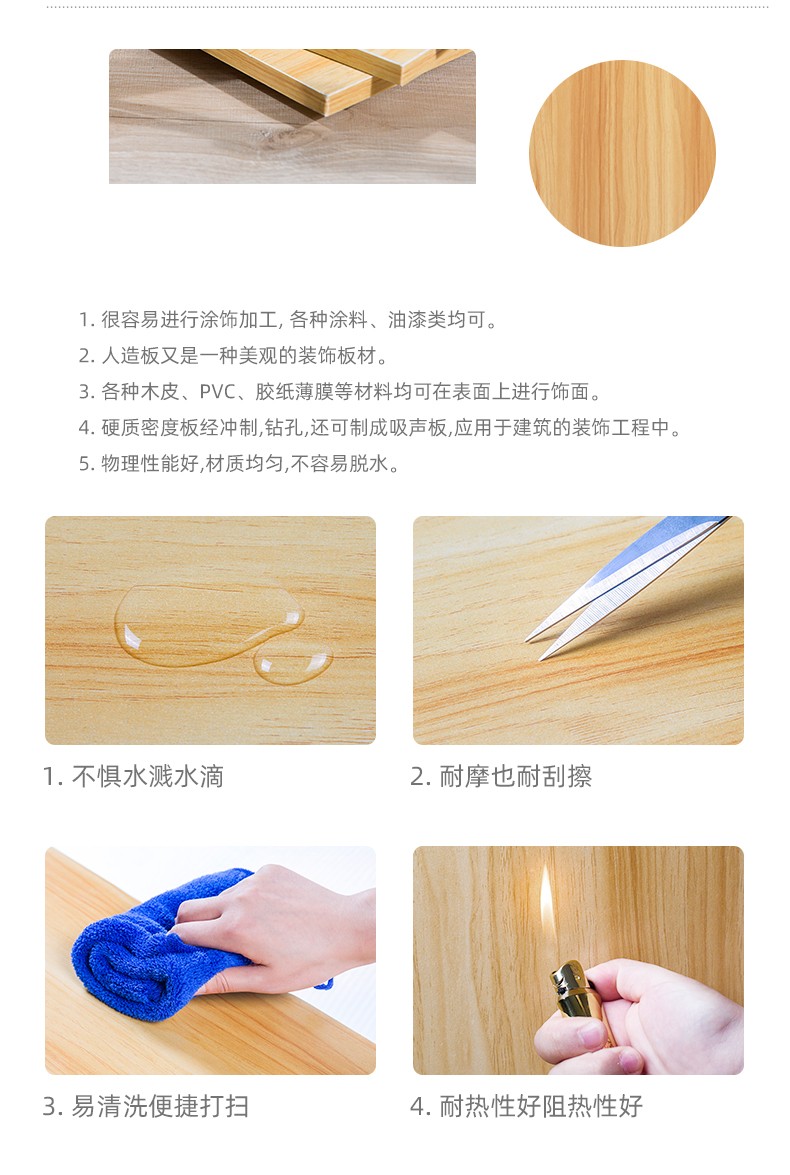 1. 很容易进行涂饰加工, 各种涂料、油漆类均可。
2. 人造板又是一种美观的装饰板材。
3. 各种木皮、PVC、胶纸薄膜等材料均可在表面上进行饰面。
4. 硬质密度板经冲制,钻孔,还可制成吸声板,应用于建筑的装饰工程中。
5. 物理性能好,材质均匀,不容易脱水。

1. 不惧水溅水滴

2. 耐摩也耐刮擦

3. 易清洗便捷打扫

4. 耐热性好阻热性好