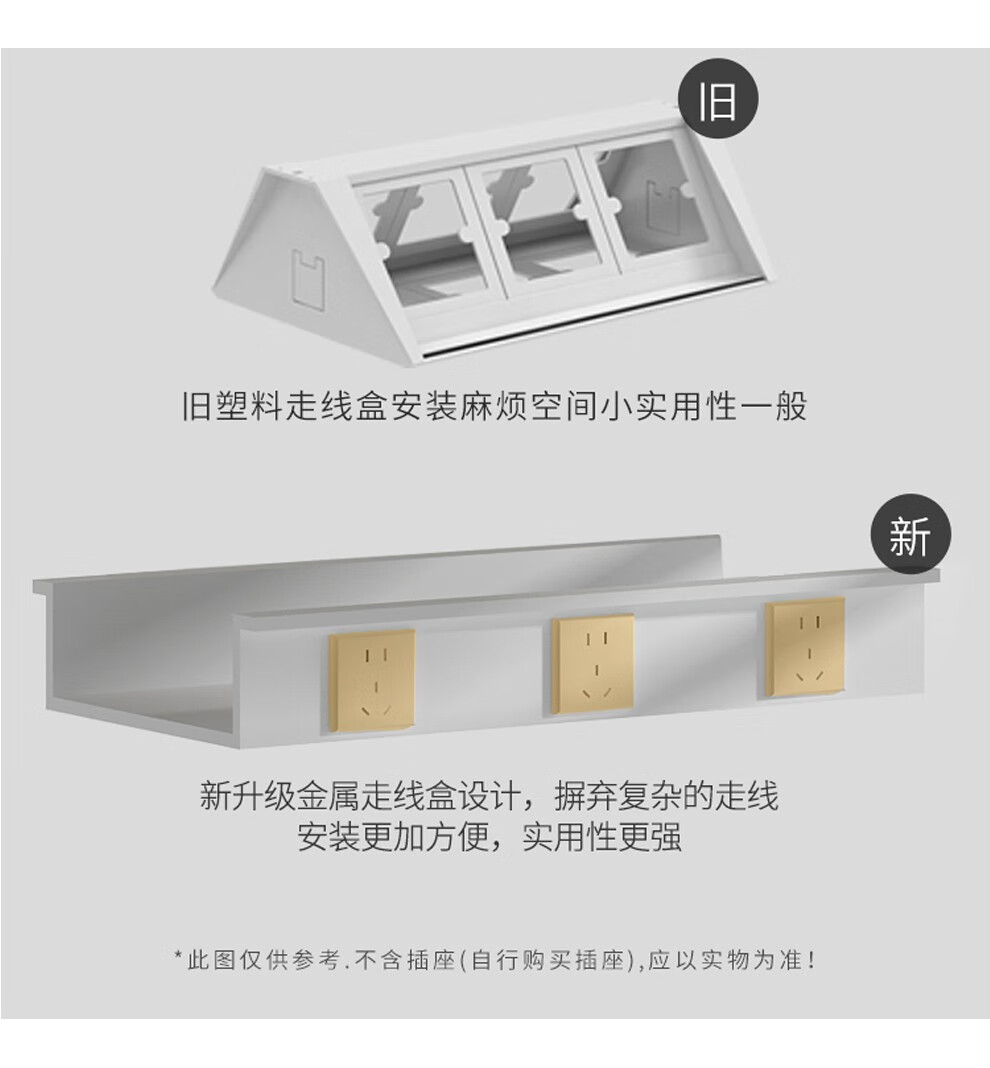 旧

旧塑料走线盒安装麻烦空间小实用性一般

新

新升级金属走线盒设计，摒弃复杂的走线
安装更加方便，实用性更强

*此图仅供参考.不含插座(自行购买插座),应以实物为准!