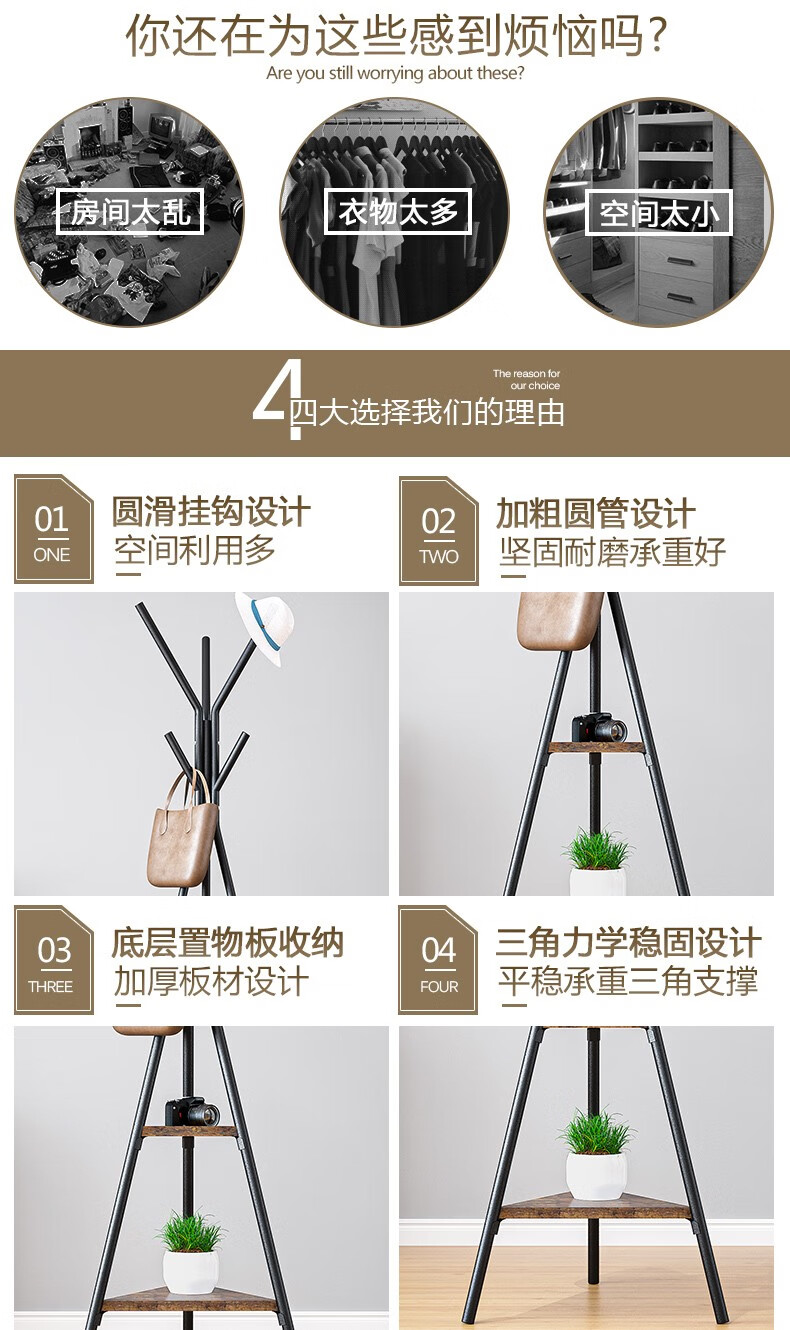 你还在为这些感到烦恼吗?
Are you still worrying about these?

房间太乱

衣物太多

空间太小

The reason for our choice

4 四大选择我们的理由

01 ONE
圆滑挂钩设计
空间利用多

02 TWO
加粗圆管设计
坚固耐磨承重好

03 THREE
底层置物板收纳
加厚板材设计

04 FOUR
三角力学稳固设计
平稳承重三角支撑