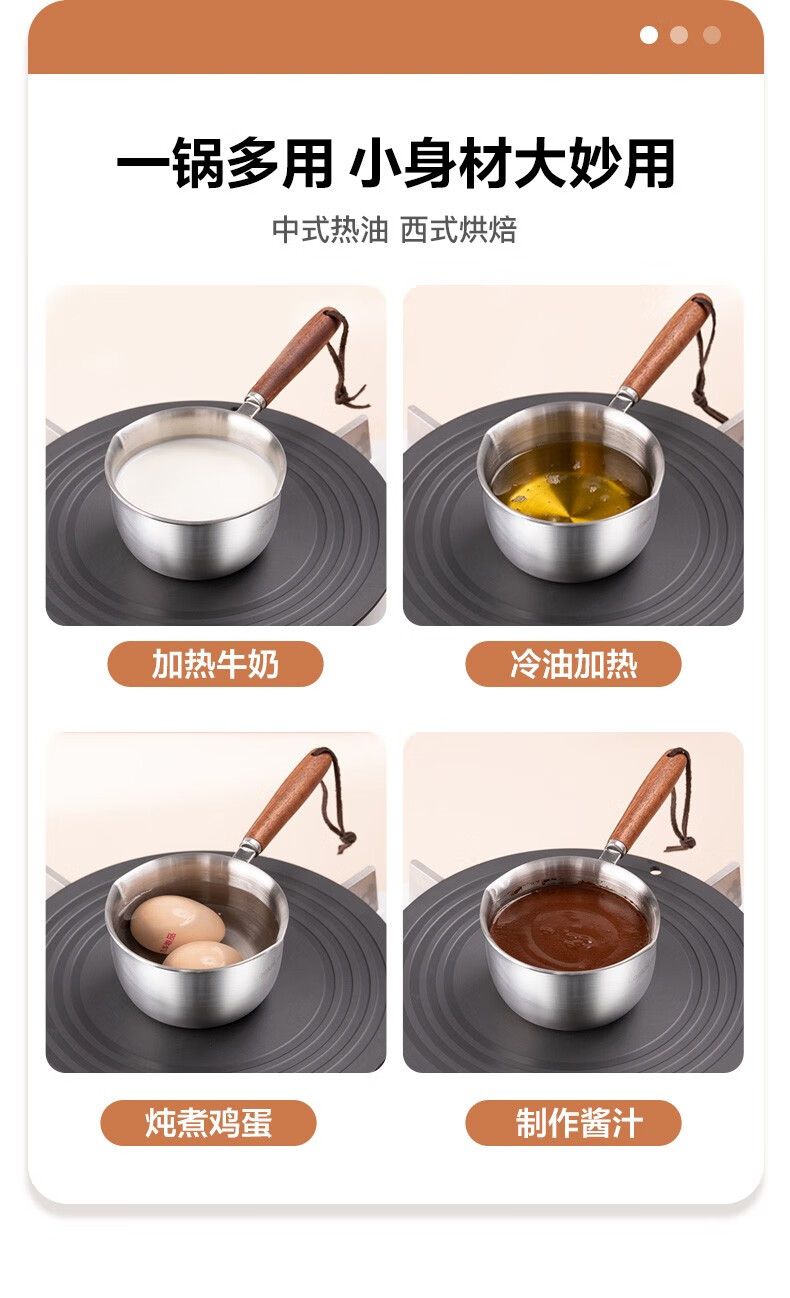 一锅多用 小身材大妙用

中式热油 西式烘焙

加热牛奶

冷油加热

炖煮鸡蛋

制作酱汁