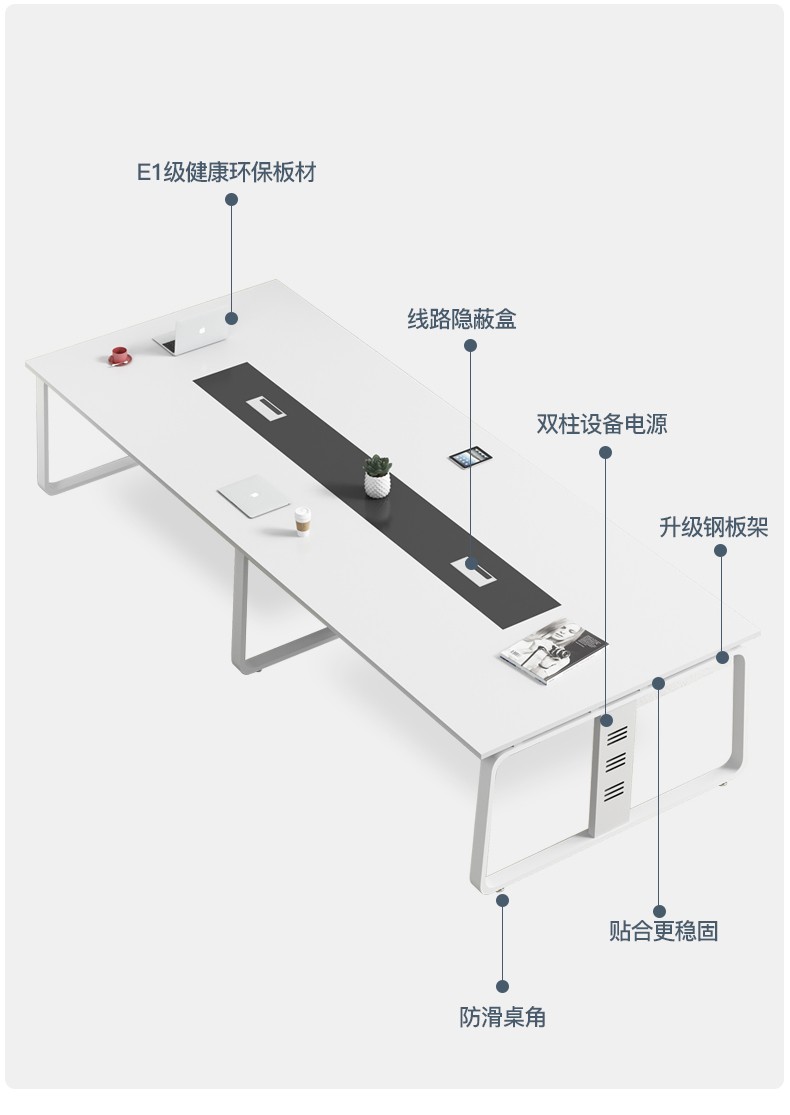 E1级健康环保板材

线路隐蔽盒

双柱设备电源

升级钢板架

贴合更稳固

防滑桌角