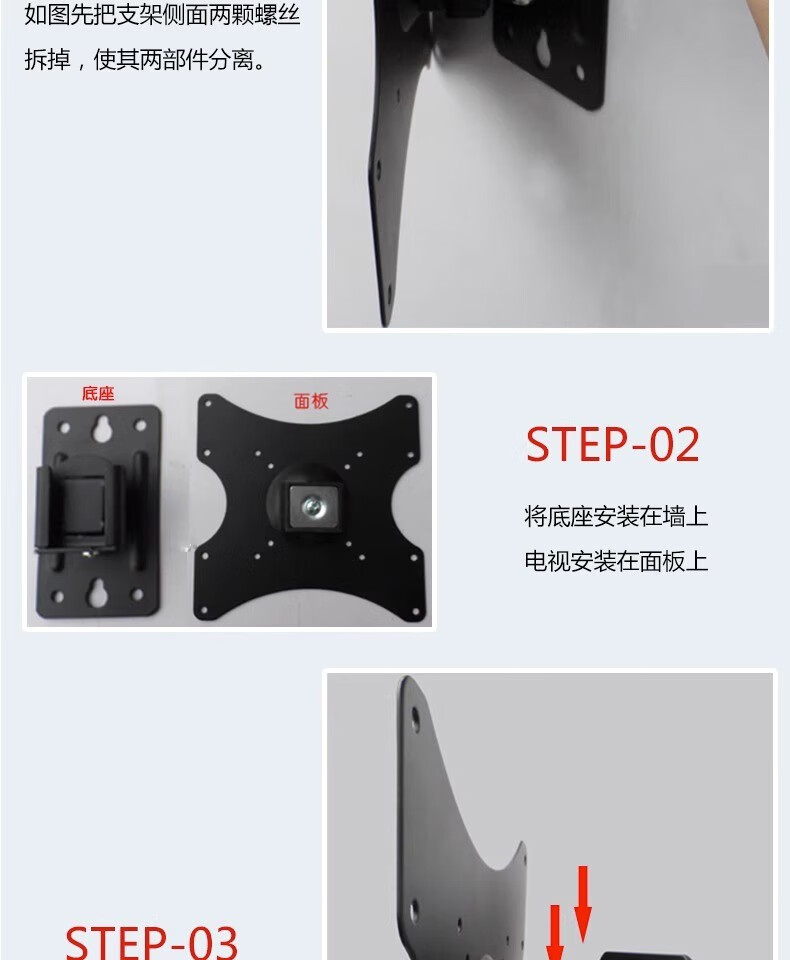 如图先把支架侧面两颗螺丝拆掉，使其两部件分离。

底座

面板

STEP-02

将底座安装在墙上

电视安装在面板上

STEP-03