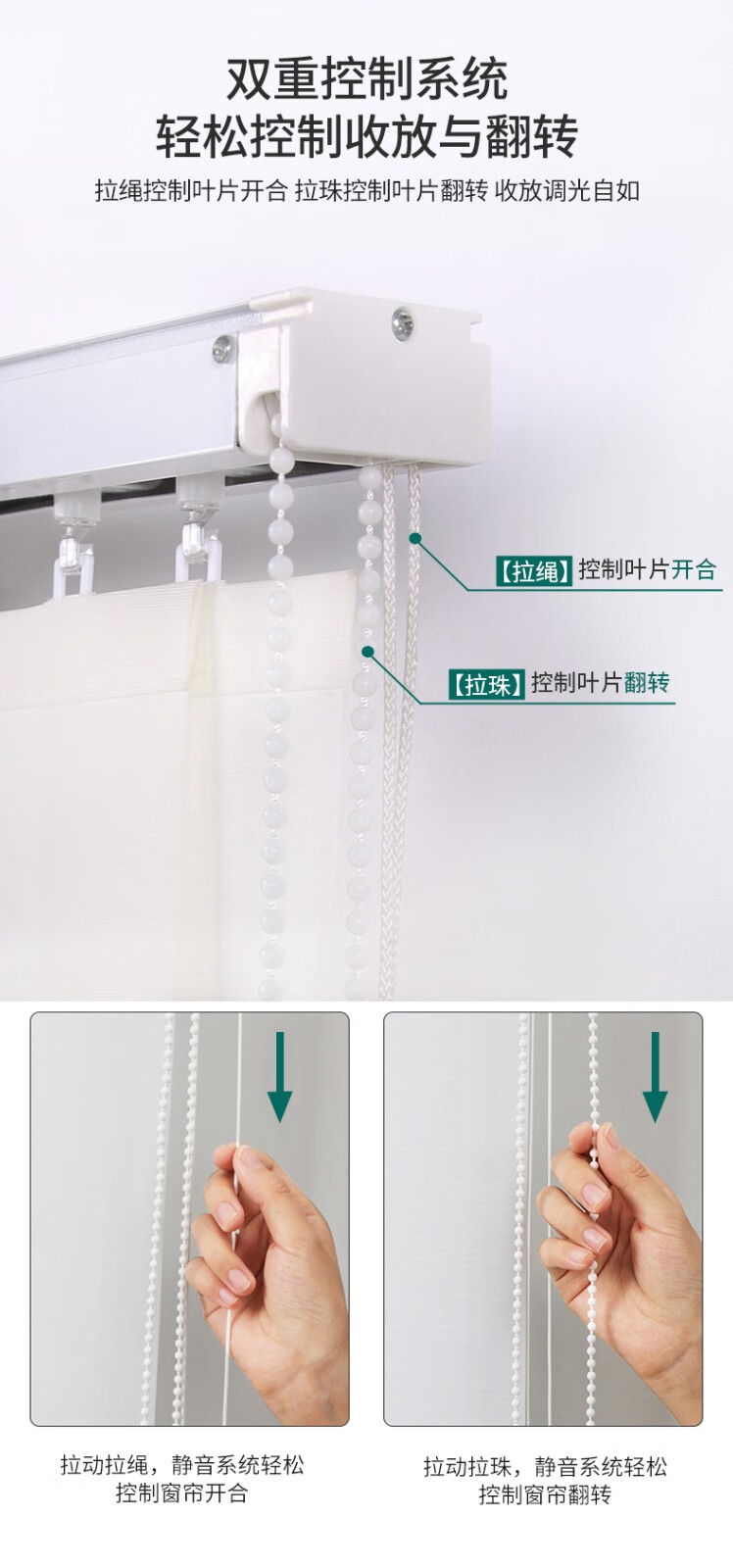 双重控制系统
轻松控制收放与翻转

拉绳控制叶片开合 拉珠控制叶片翻转 收放调光自如

【拉绳】控制叶片开合

【拉珠】控制叶片翻转

拉动拉绳，静音系统轻松控制窗帘开合

拉动拉珠，静音系统轻松控制窗帘翻转