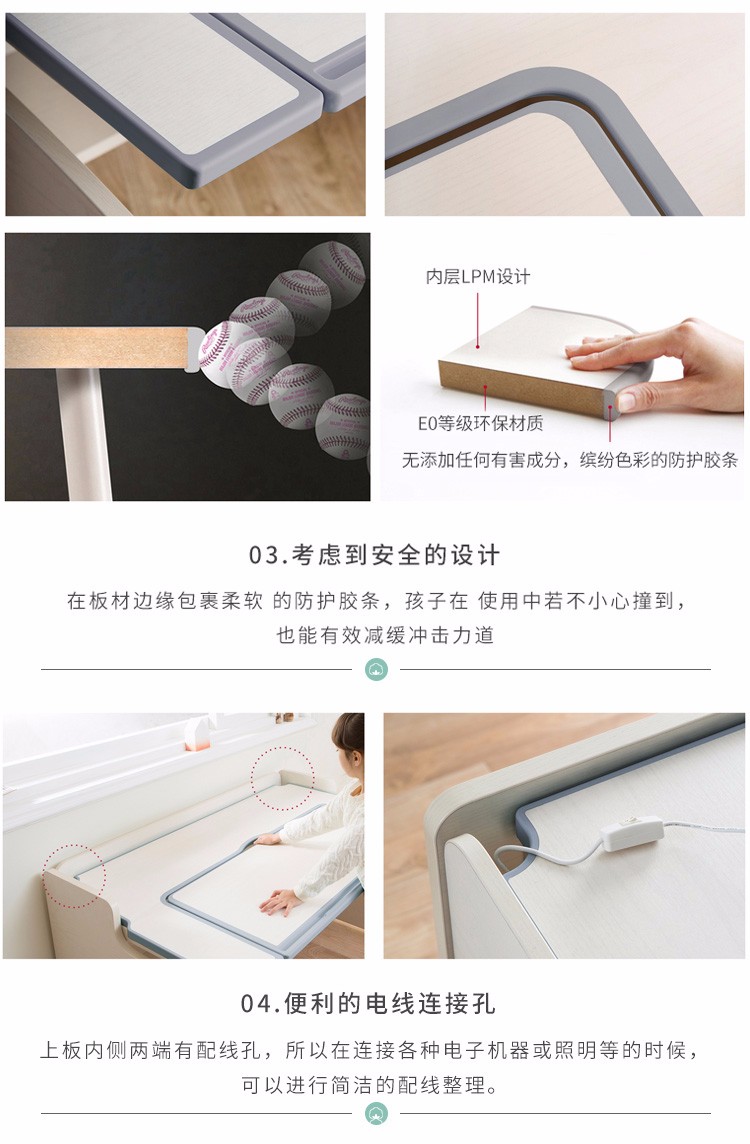 内层LPM设计

E0等级环保材质

无添加任何有害成分，缤纷色彩的防护胶条

03.考虑到安全的设计

在板材边缘包裹柔软 的防护胶条，孩子在 使用中若不小心撞到，也能有效减缓冲击力道

04.便利的电线连接孔

上板内侧两端有配线孔，所以在连接各种电子机器或照明等的时候，可以进行简洁的配线整理。