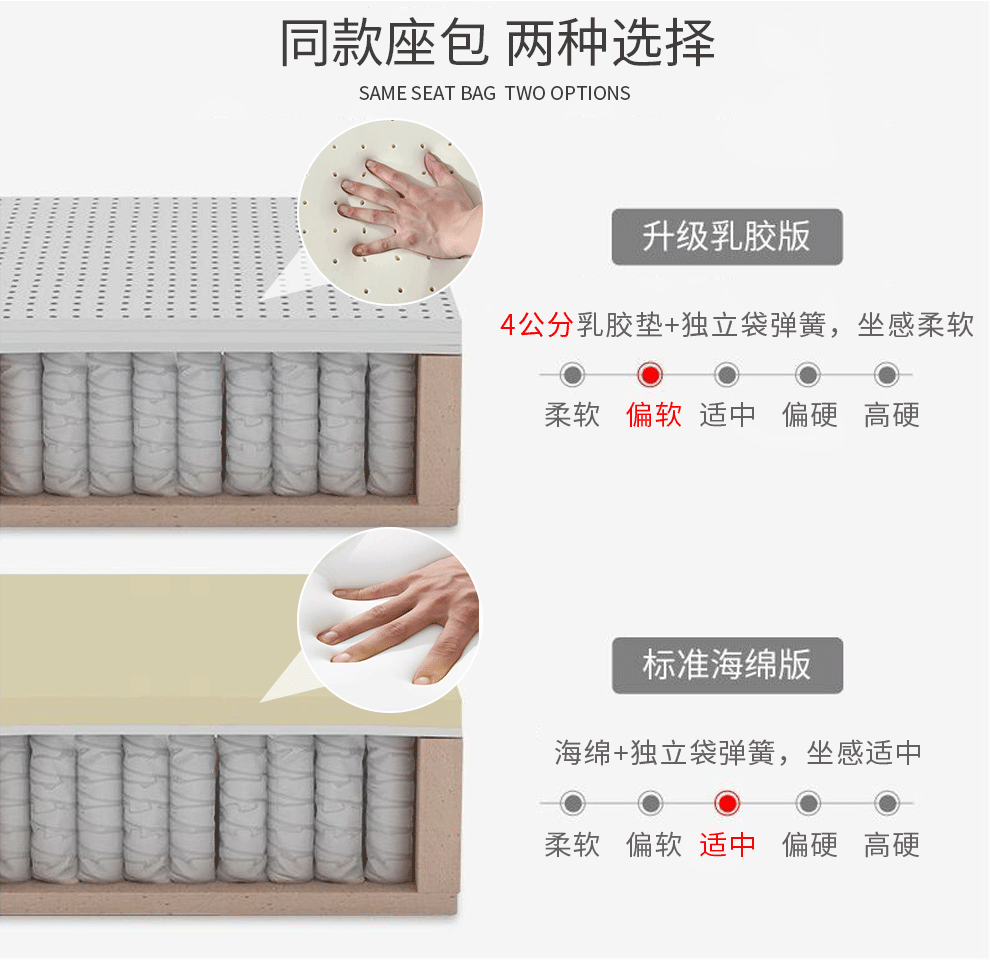 同款座包 两种选择
SAME SEAT BAG TWO OPTIONS

升级乳胶版

4公分乳胶垫+独立袋弹簧，坐感柔软

柔软 偏软 适中 偏硬 高硬

标准海绵版

海绵+独立袋弹簧，坐感适中

柔软 偏软 适中 偏硬 高硬