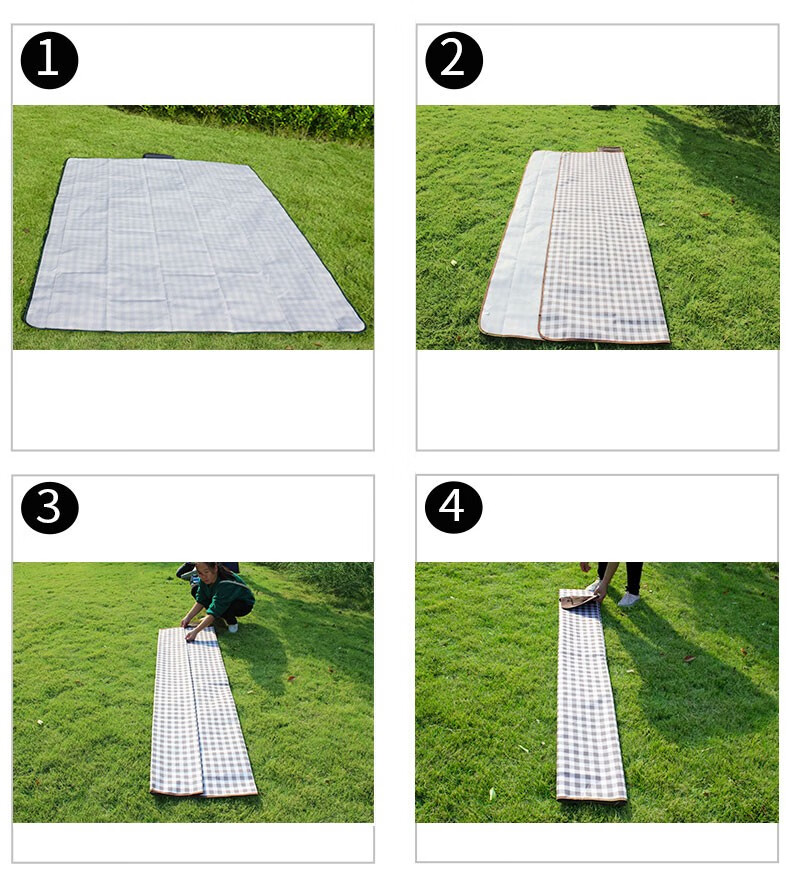 1

2

3

4