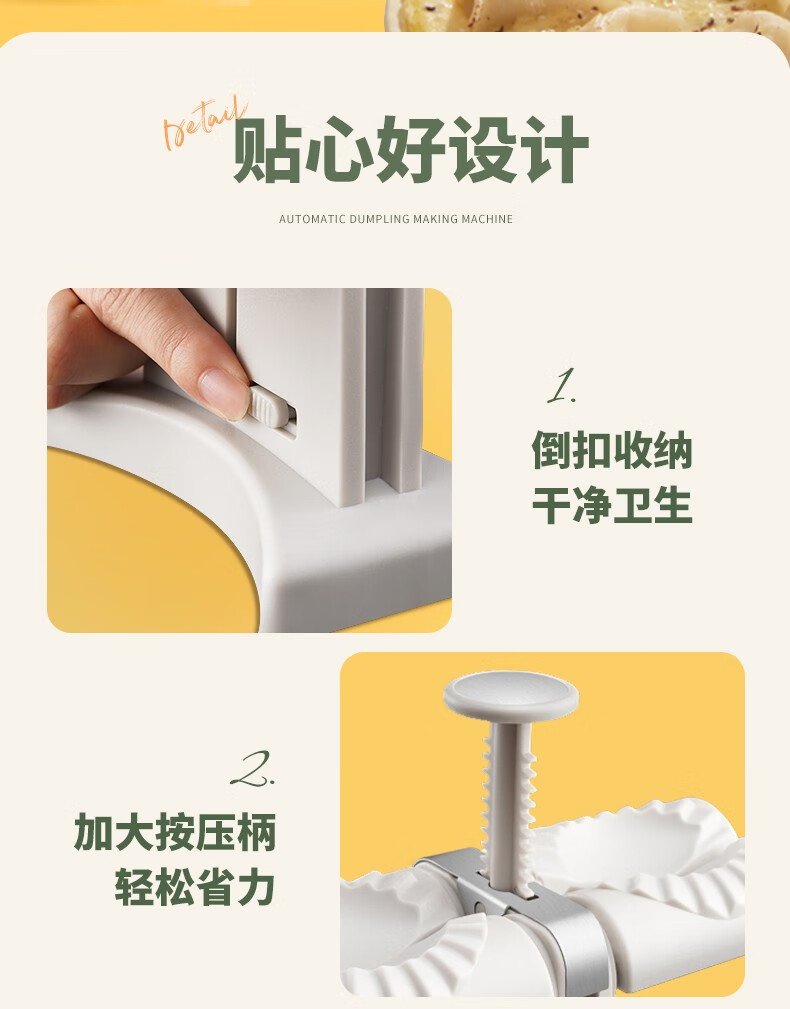 Detail
贴心好设计
AUTOMATIC DUMPLING MAKING MACHINE

1.
倒扣收纳
干净卫生

2.
加大按压柄
轻松省力