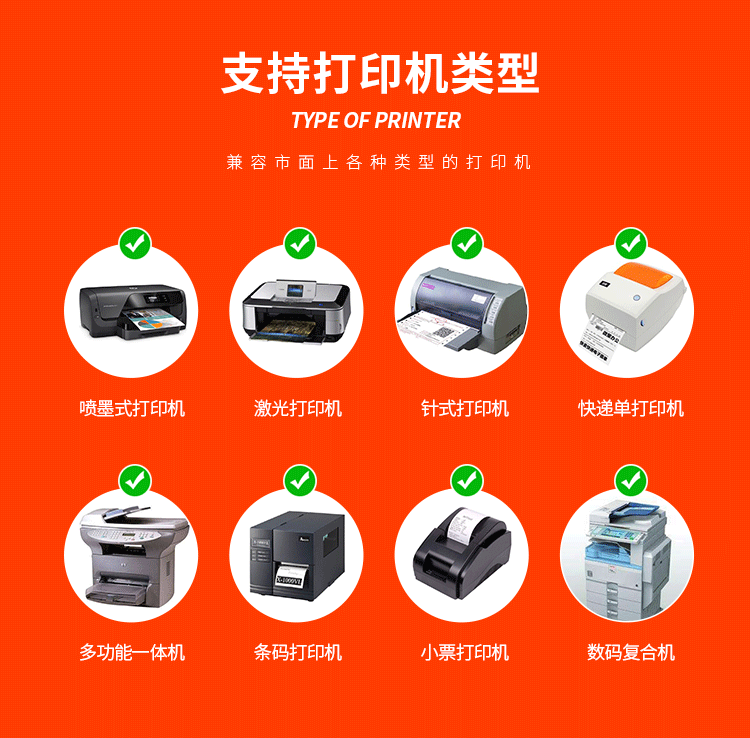 支持打印机类型

TYPE OF PRINTER

兼容市面上各种类型的打印机

喷墨式打印机

激光打印机

针式打印机

快递单打印机

多功能一体机

条码打印机

小票打印机

数码复合机