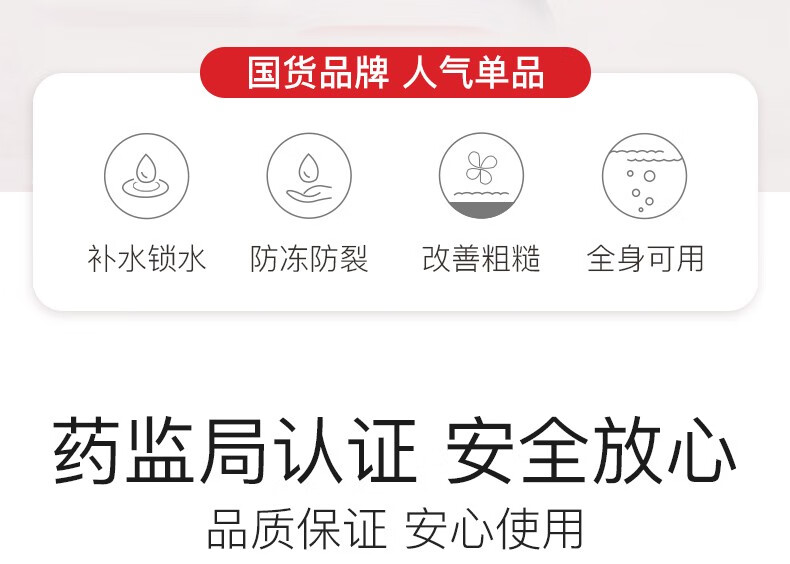 国货品牌 人气单品

补水锁水

防冻防裂

改善粗糙

全身可用

药监局认证 安全放心

品质保证 安心使用