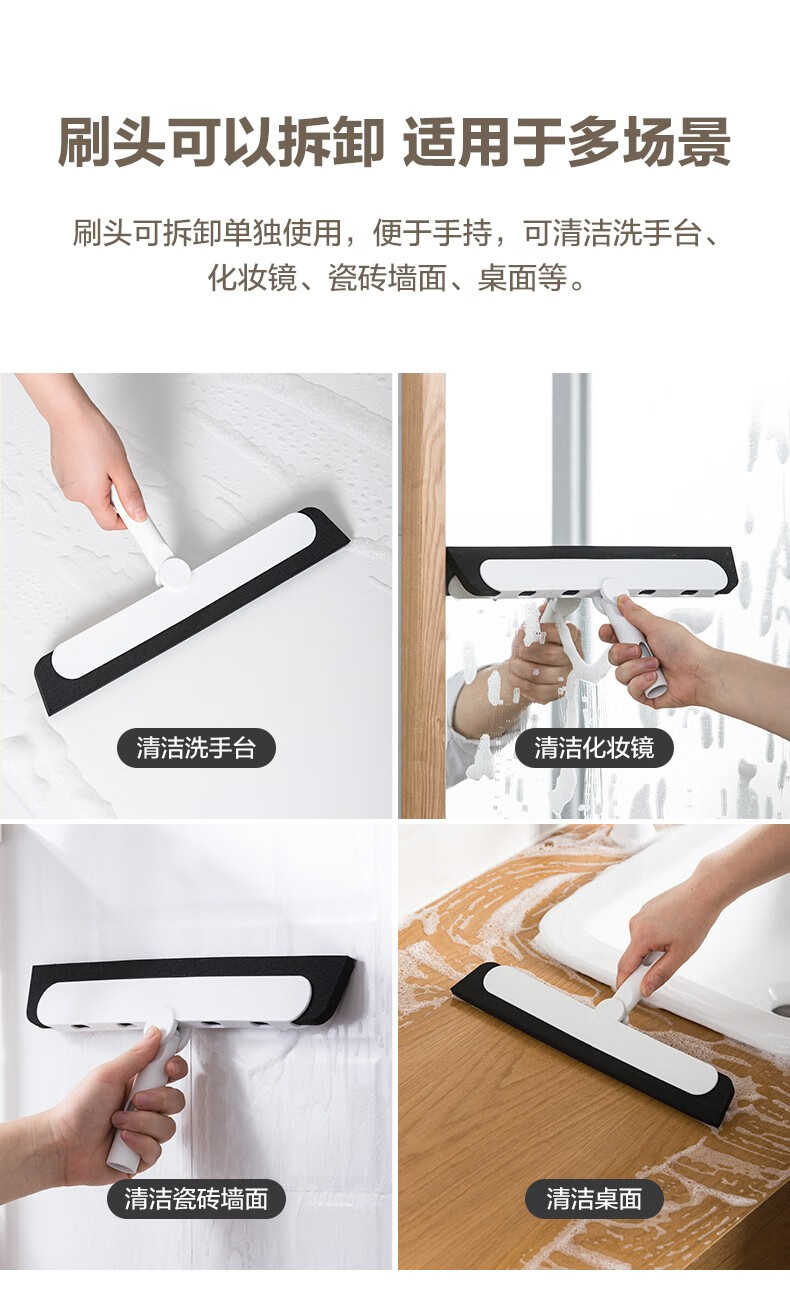 刷头可以拆卸 适用于多场景

刷头可拆卸单独使用，便于手持，可清洁洗手台、化妆镜、瓷砖墙面、桌面等。

清洁洗手台

清洁化妆镜

清洁瓷砖墙面

清洁桌面