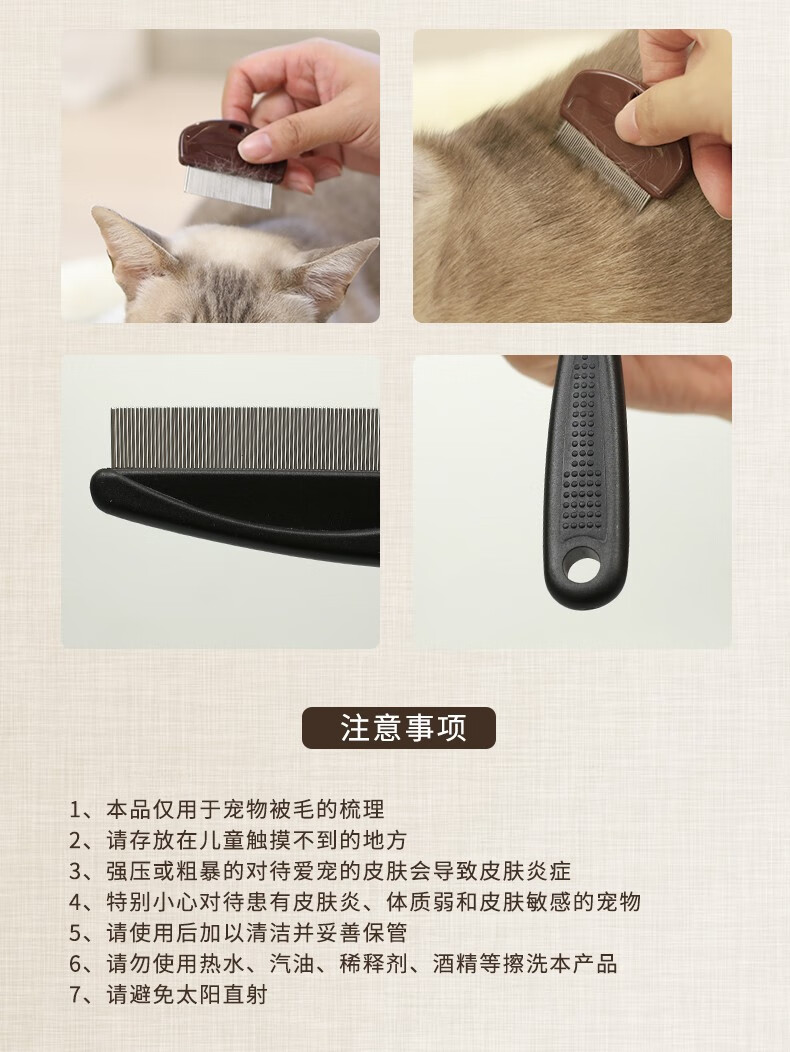 注意事项

1、本品仅用于宠物被毛的梳理
2、请存放在儿童触摸不到的地方
3、强压或粗暴的对待爱宠的皮肤会导致皮肤炎症
4、特别小心对待患有皮肤炎、体质弱和皮肤敏感的宠物
5、请使用后加以清洁并妥善保管
6、请勿使用热水、汽油、稀释剂、酒精等擦洗本产品
7、请避免太阳直射