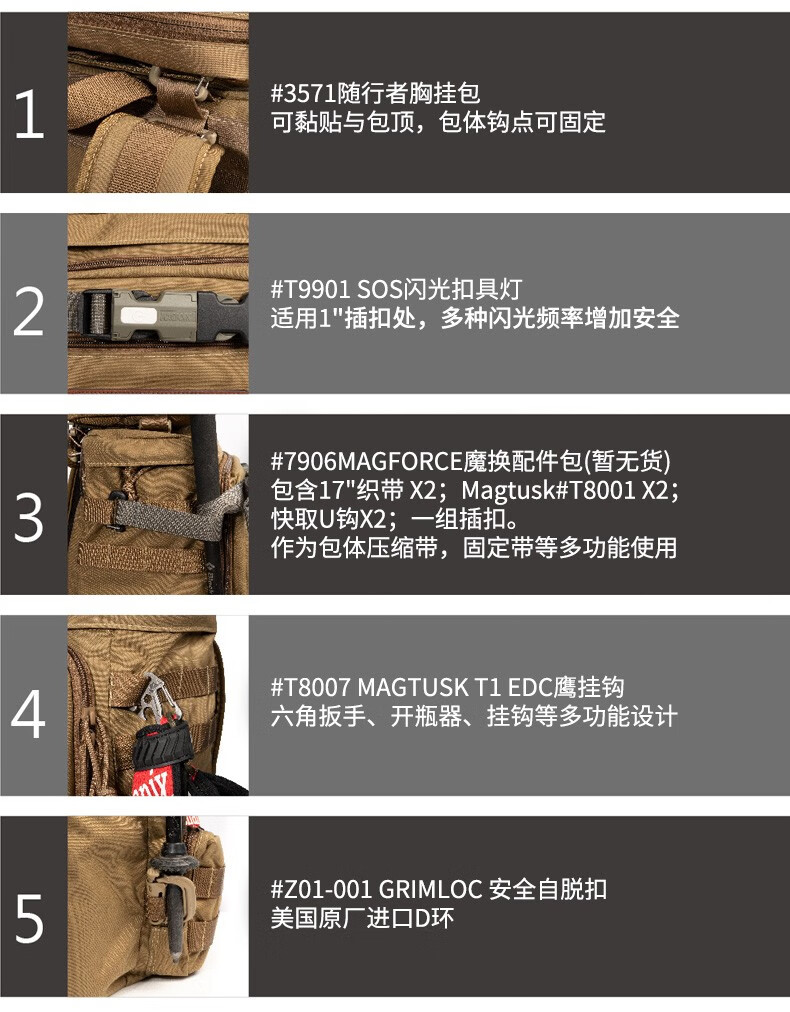 1

#3571随行者胸挂包
可黏贴与包顶，包体钩点可固定

2

#T9901 SOS闪光扣具灯
适用1"插扣处，多种闪光频率增加安全

3

#7906MAGFORCE魔换配件包(暂无货)
包含17"织带 X2；Magtusk#T8001 X2；
快取U钩X2；一组插扣。
作为包体压缩带，固定带等多功能使用

4

#T8007 MAGTUSK T1 EDC鹰挂钩
六角扳手、开瓶器、挂钩等多功能设计

5

#Z01-001 GRIMLOC 安全自脱扣
美国原厂进口D环