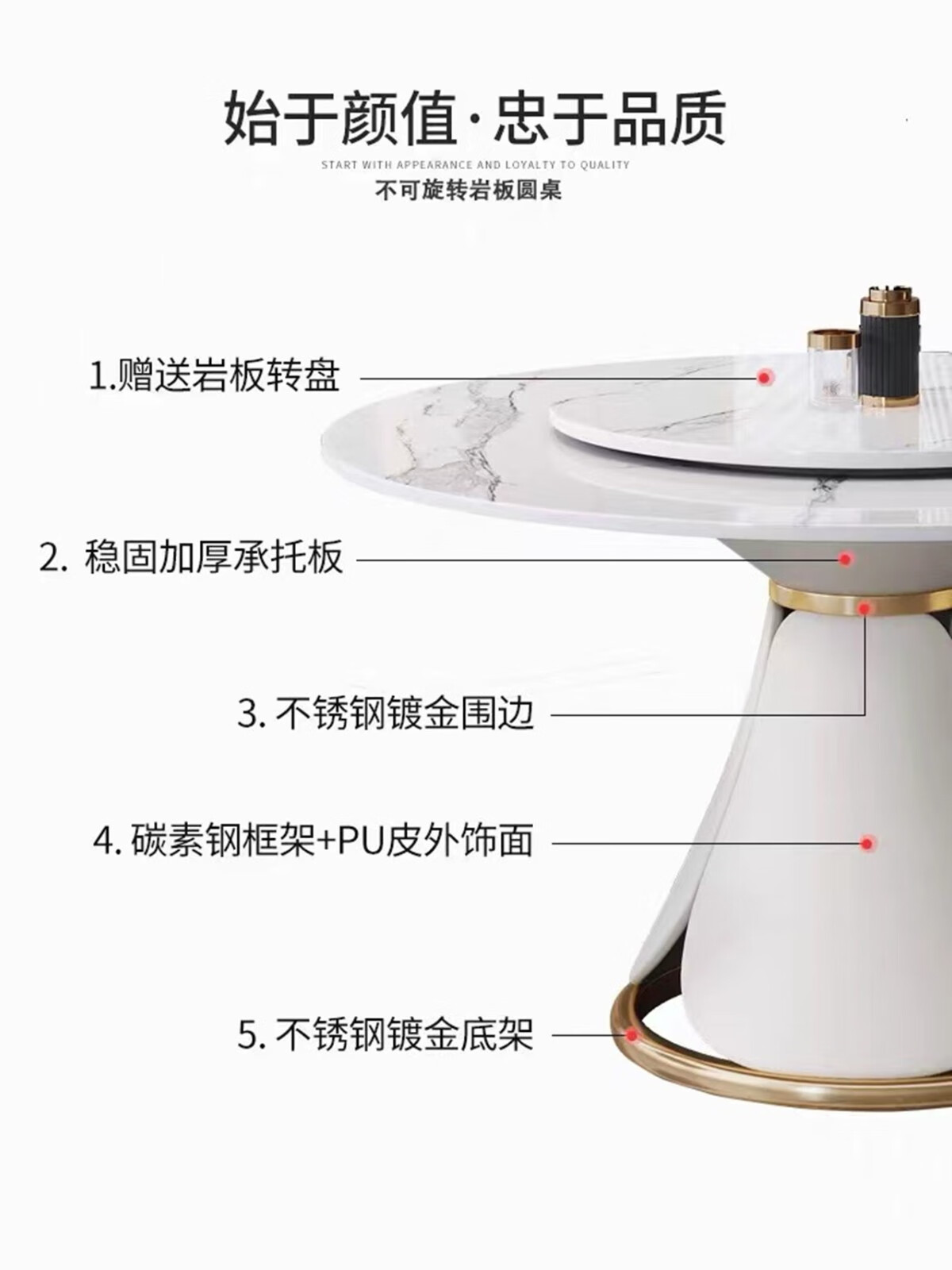 始于颜值·忠于品质

START WITH APPEARANCE AND LOYALTY TO QUALITY

不可旋转岩板圆桌

1.赠送岩板转盘

2. 稳固加厚承托板

3. 不锈钢镀金围边

4. 碳素钢框架+PU皮外饰面

5. 不锈钢镀金底架