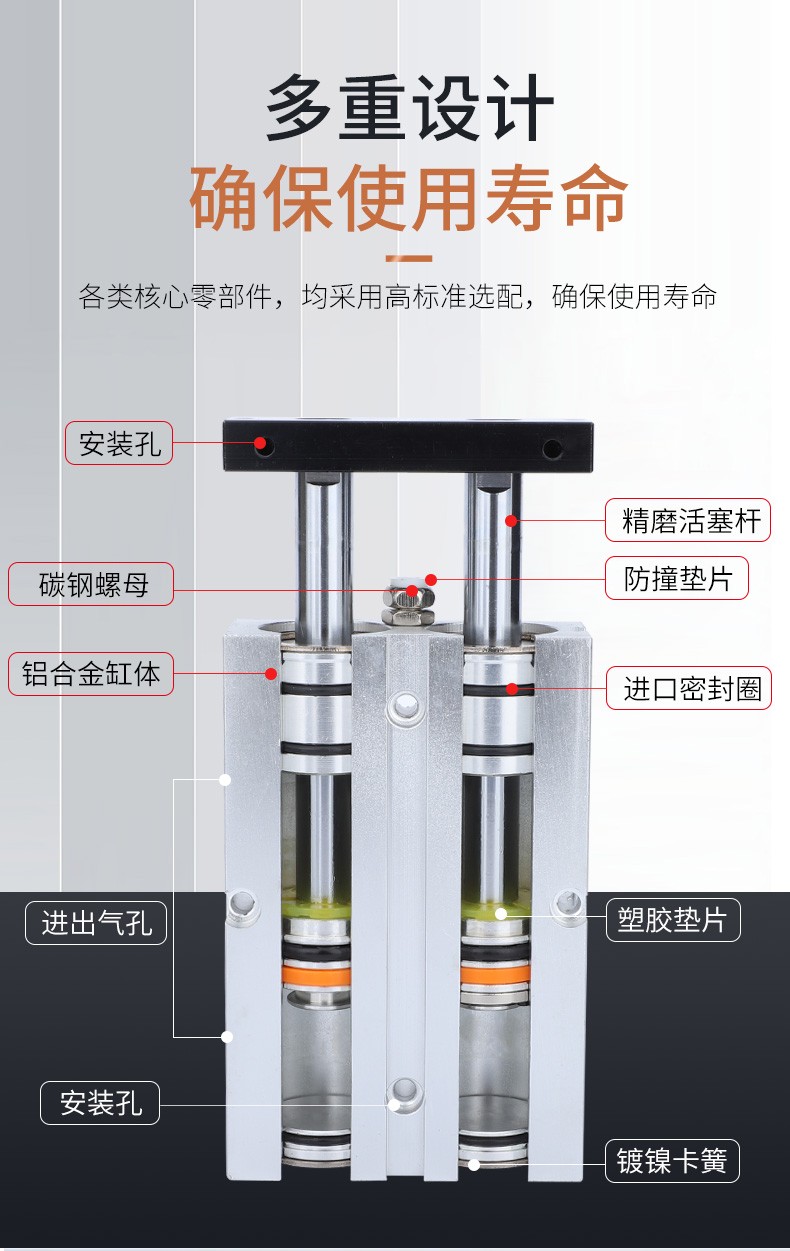 多重设计
确保使用寿命

各类核心零部件，均采用高标准选配，确保使用寿命

安装孔
精磨活塞杆
碳钢螺母
防撞垫片
铝合金缸体
进口密封圈
进出气孔
塑胶垫片
安装孔
镀镍卡簧