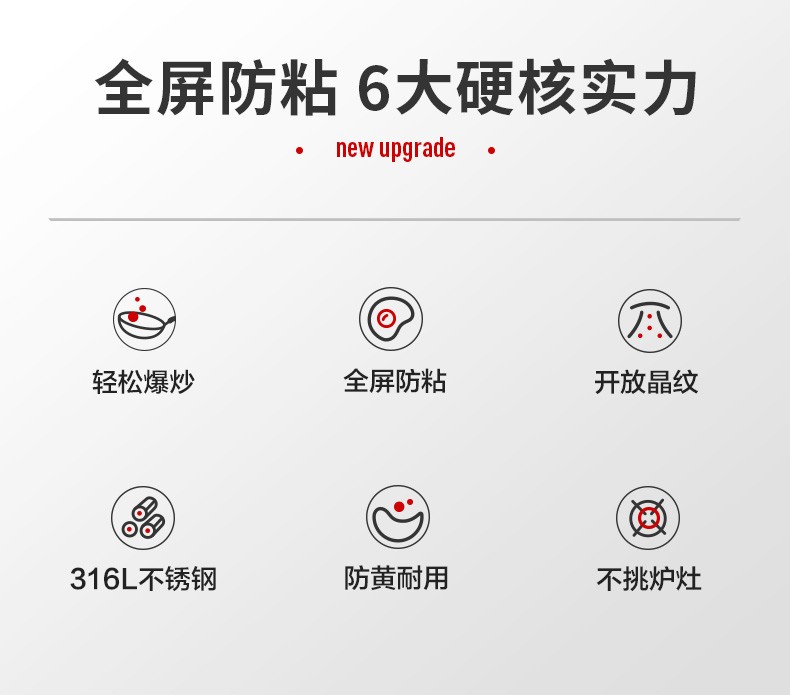 全屏防粘 6大硬核实力

• new upgrade •

轻松爆炒

全屏防粘

开放晶纹

316L不锈钢

防黄耐用

不挑炉灶